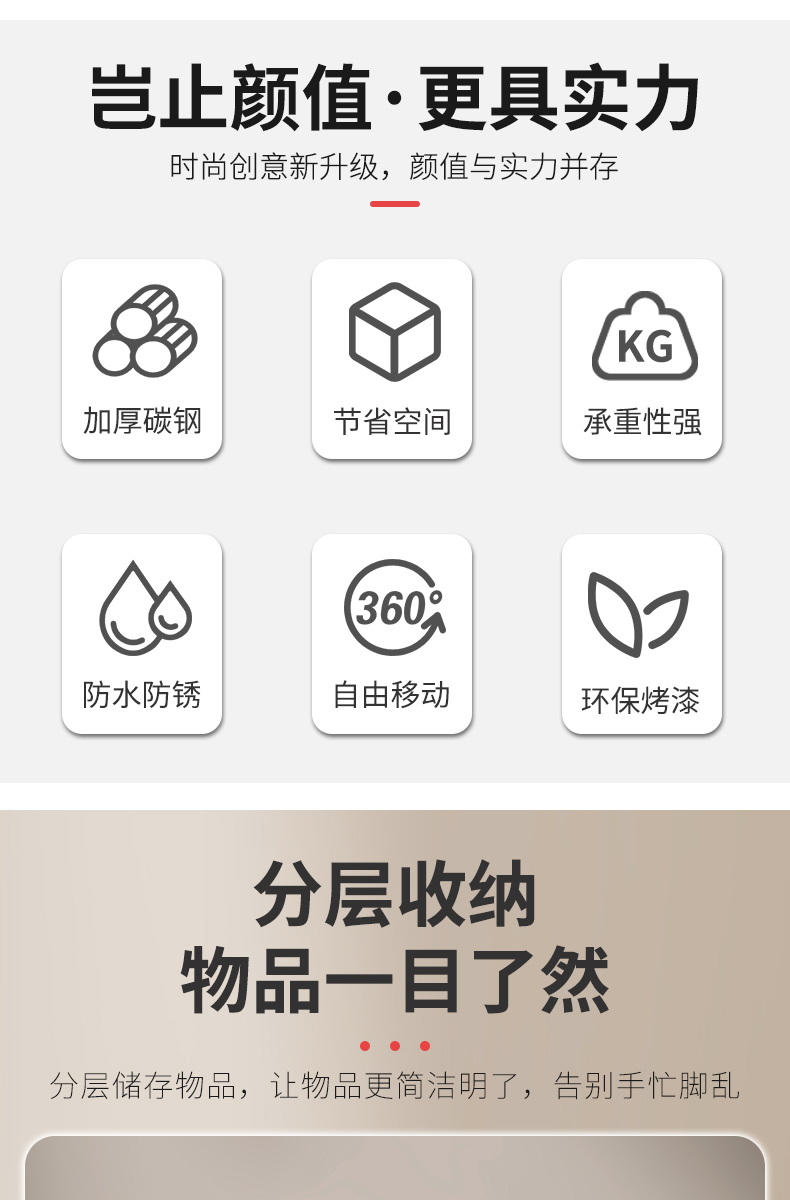 岂止颜值·更具实力

时尚创意新升级，颜值与实力并存

加厚碳钢

节省空间

KG

承重性强

防水防锈

360°

自由移动

环保烤漆

分层收纳
物品一目了然

分层储存物品，让物品更简洁明了，告别手忙脚乱