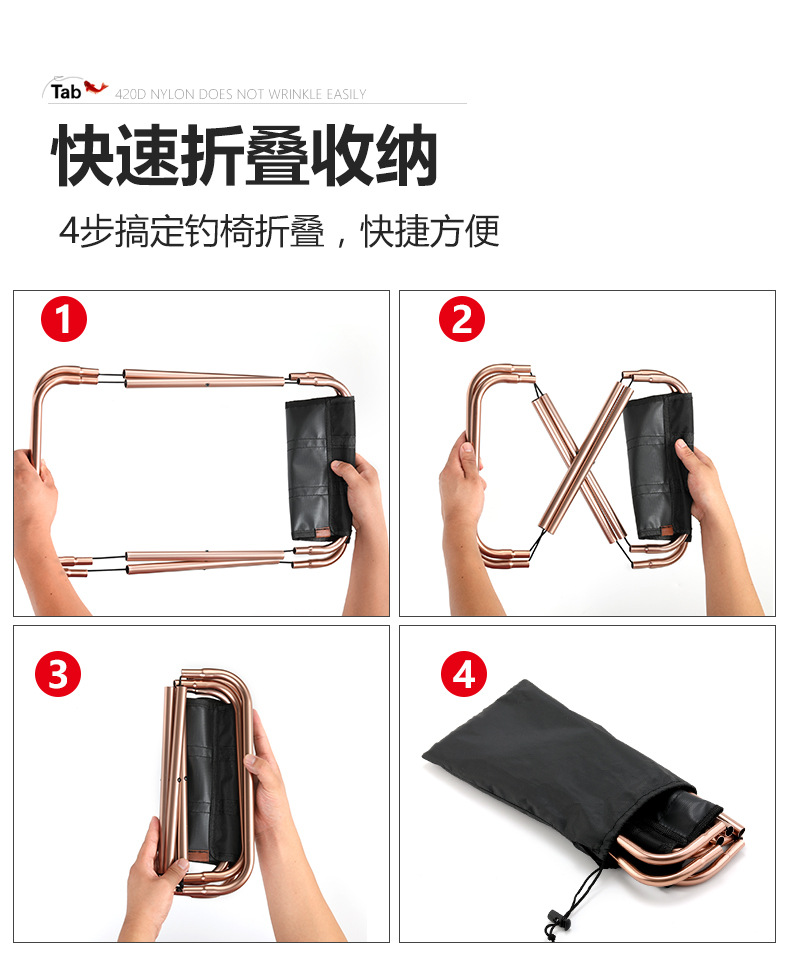 Tab 420D NYLON DOES NOT WRINKLE EASILY

快速折叠收纳

4步搞定钓椅折叠，快捷方便

1

2

3

4