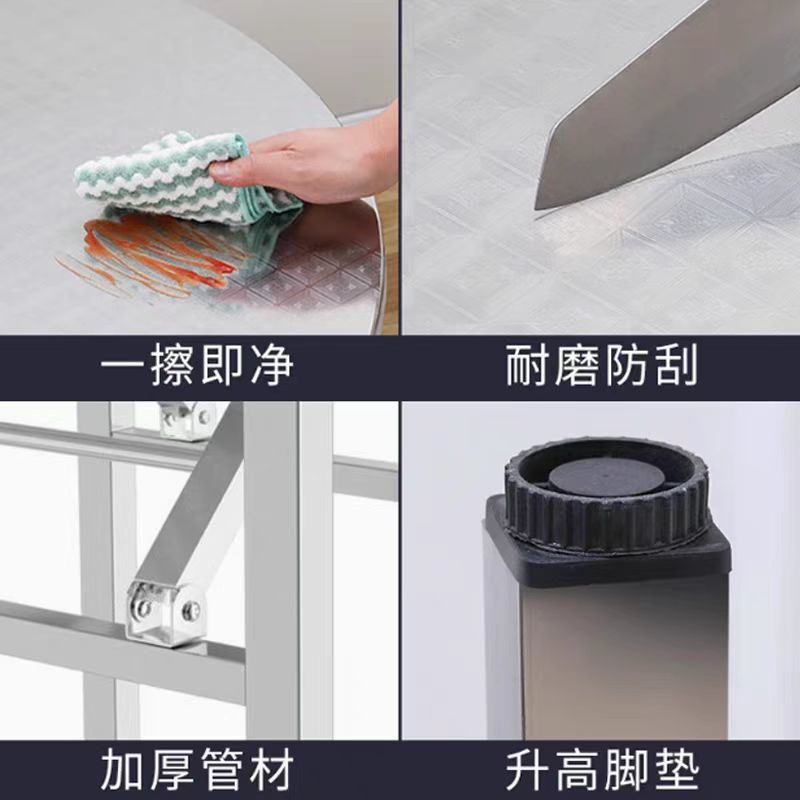 一擦即净

耐磨防刮

加厚管材

升高脚垫