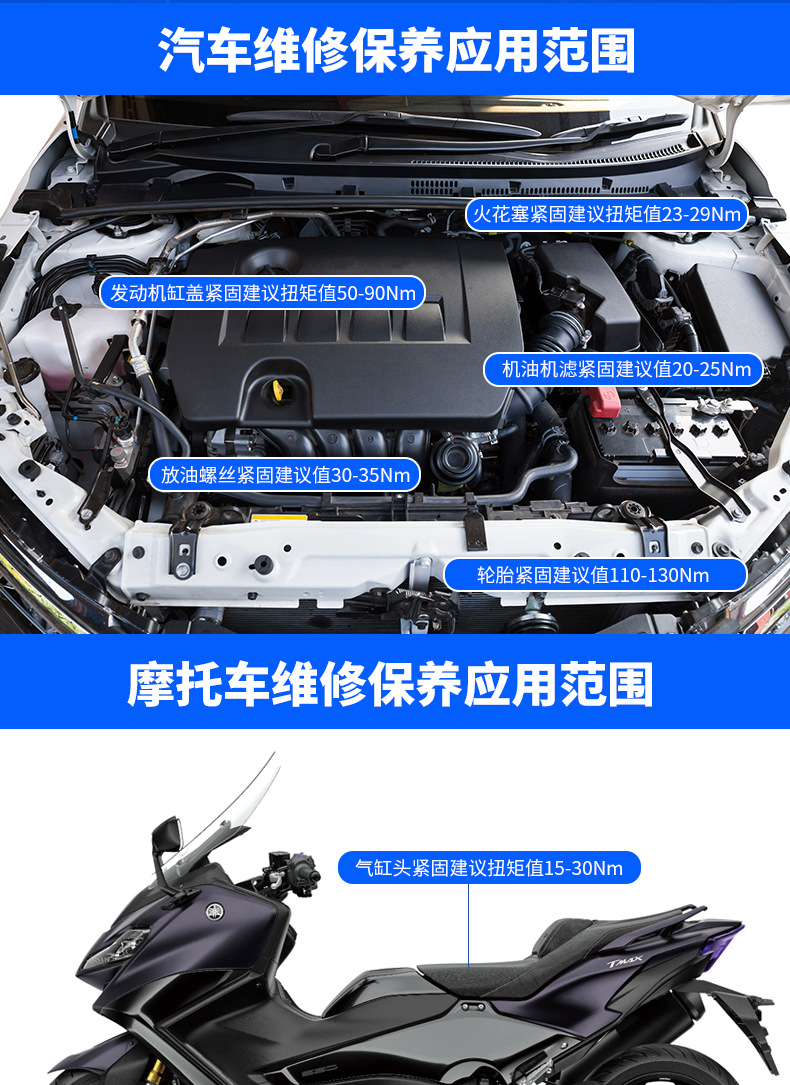 汽车维修保养应用范围

火花塞紧固建议扭矩值23-29Nm

发动机缸盖紧固建议扭矩值50-90Nm

机油机滤紧固建议值20-25Nm

放油螺丝紧固建议值30-35Nm

轮胎紧固建议值110-130Nm

摩托车维修保养应用范围

气缸头紧固建议扭矩值15-30Nm

TMAX