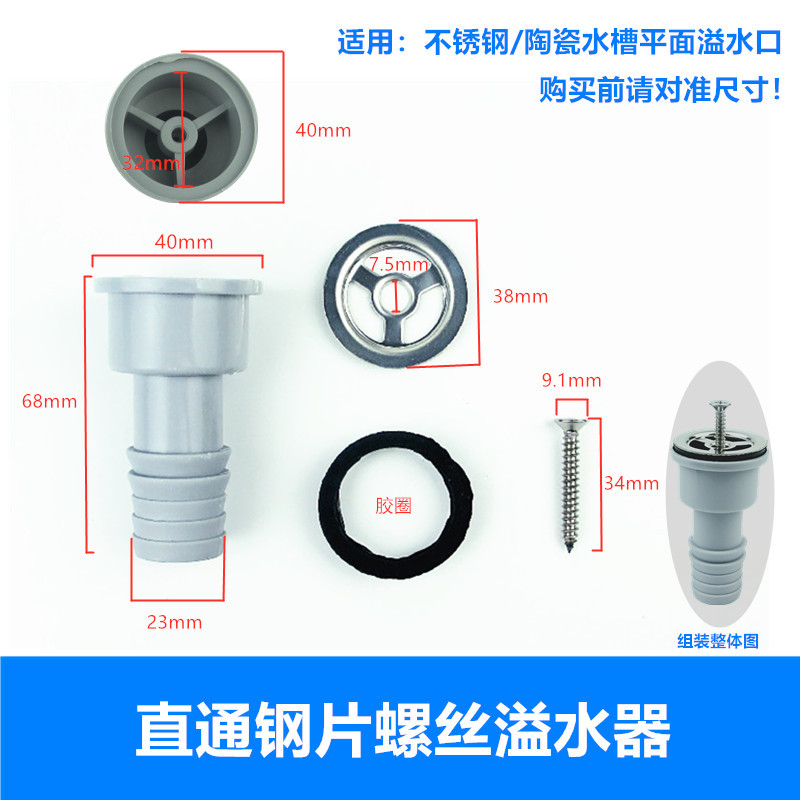 适用：不锈钢/陶瓷水槽平面溢水口

购买前请对准尺寸！

32mm

40mm

40mm

7.5mm

38mm

68mm

9.1mm

34mm

胶圈

23mm

组装整体图

直通钢片螺丝溢水器