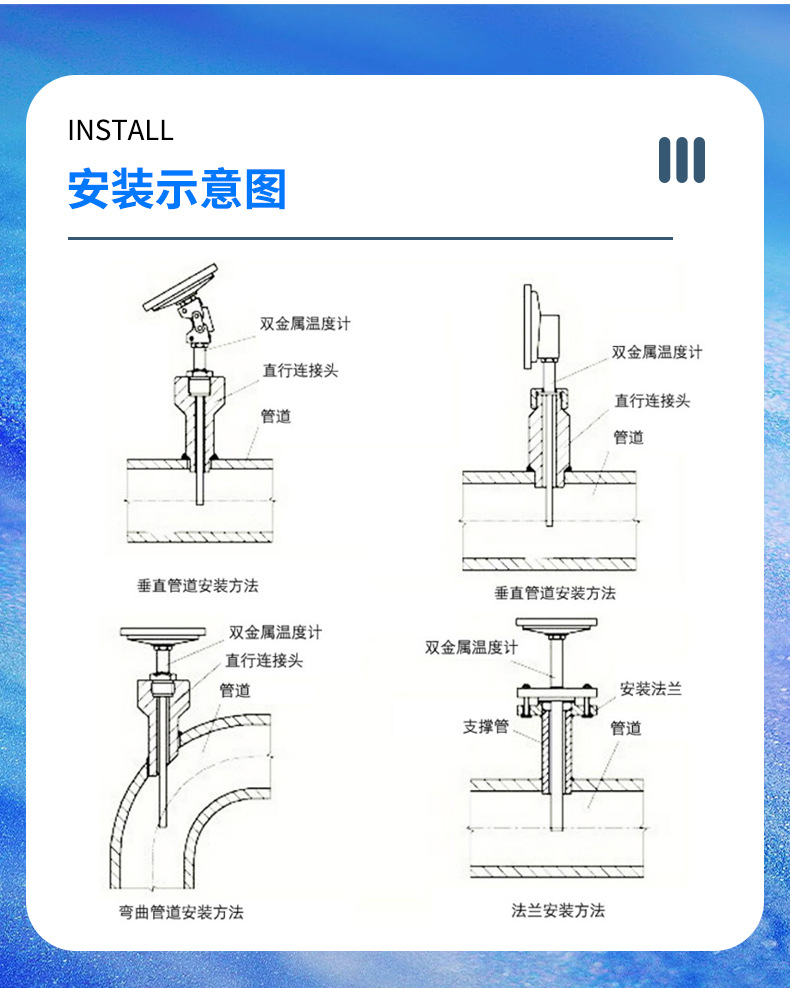 INSTALL

安装示意图

双金属温度计
直行连接头
管道

垂直管道安装方法

双金属温度计
直行连接头
管道

垂直管道安装方法

双金属温度计
直行连接头
管道

弯曲管道安装方法

双金属温度计
安装法兰
支撑管
管道

法兰安装方法