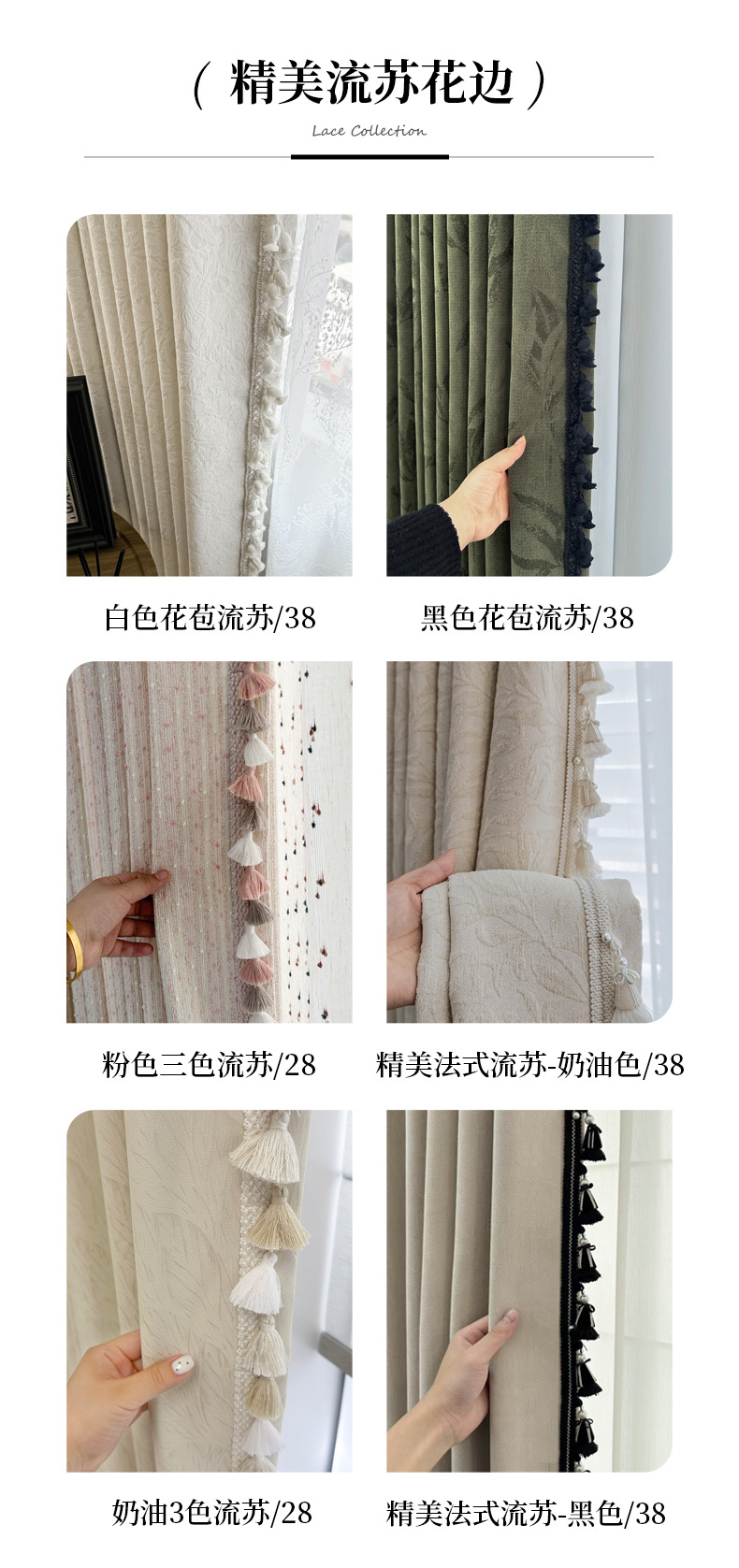 ( 精美流苏花边 )

Lace Collection

白色花苞流苏/38

黑色花苞流苏/38

粉色三色流苏/28

精美法式流苏-奶油色/38

奶油3色流苏/28

精美法式流苏-黑色/38