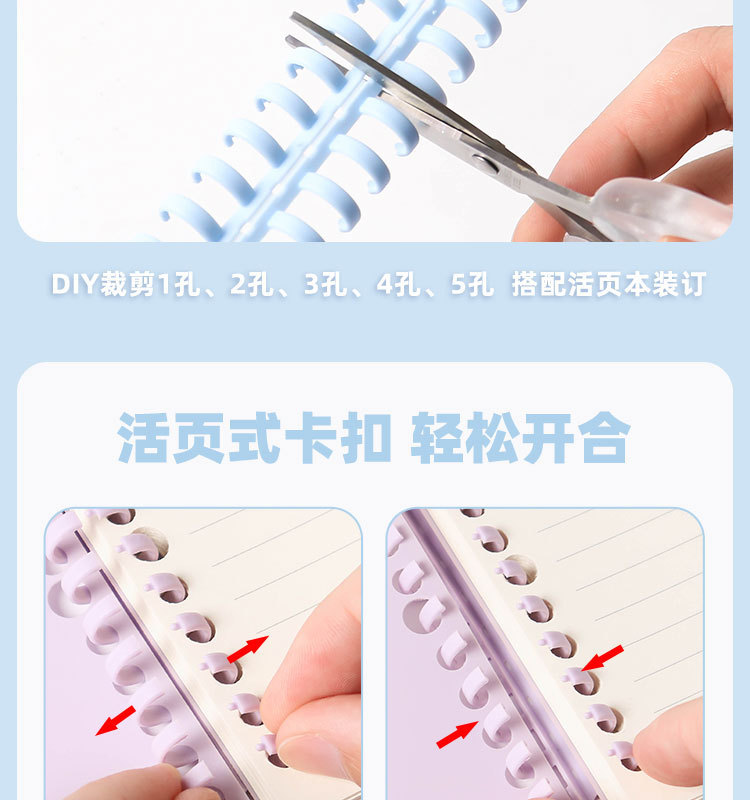 DIY裁剪1孔、2孔、3孔、4孔、5孔 搭配活页本装订

活页式卡扣 轻松开合