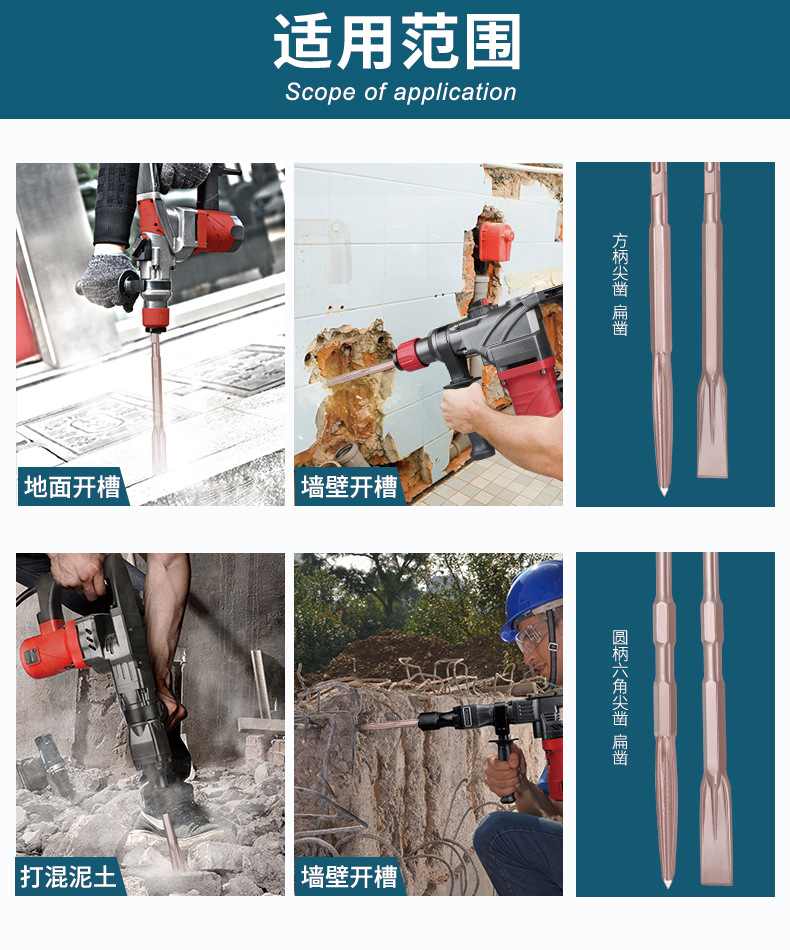 适用范围
Scope of application

地面开槽

墙壁开槽

方柄尖凿 扁凿

打混泥土

墙壁开槽

圆柄六角尖凿 扁凿