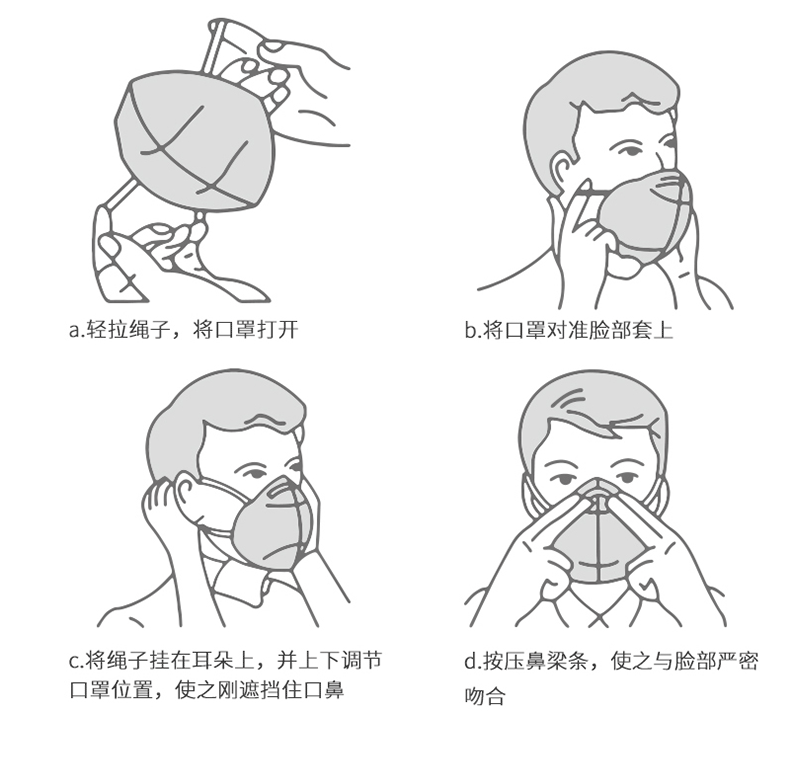 a.轻拉绳子，将口罩打开

b.将口罩对准脸部套上

c.将绳子挂在耳朵上，并上下调节口罩位置，使之刚遮挡住口鼻

d.按压鼻梁条，使之与脸部严密吻合