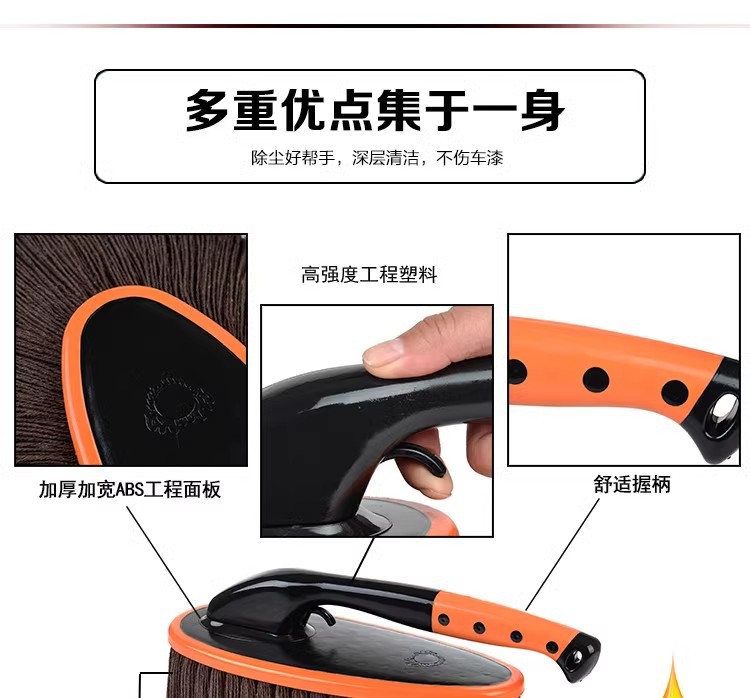 多重优点集于一身

除尘好帮手，深层清洁，不伤车漆

高强度工程塑料

加厚加宽ABS工程面板

舒适握柄