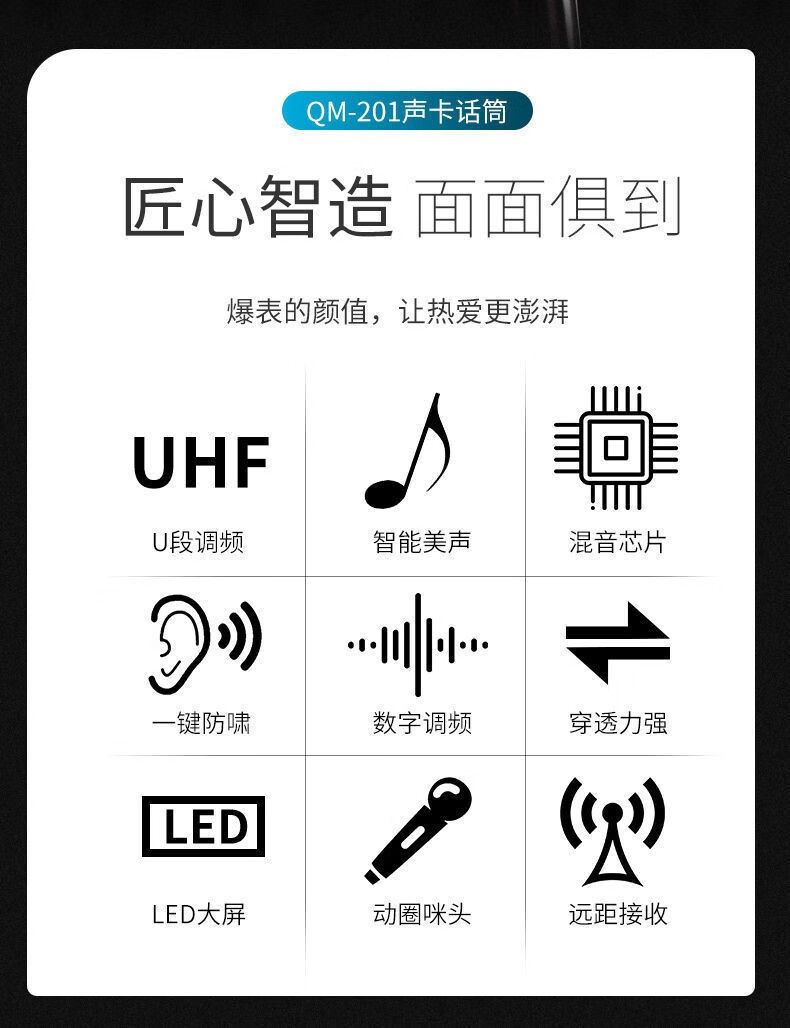 QM-201声卡话筒

匠心智造 面面俱到

爆表的颜值，让热爱更澎湃

UHF
U段调频

智能美声

混音芯片

一键防啸

数字调频

穿透力强

LED
LED大屏

动圈咪头

远距接收