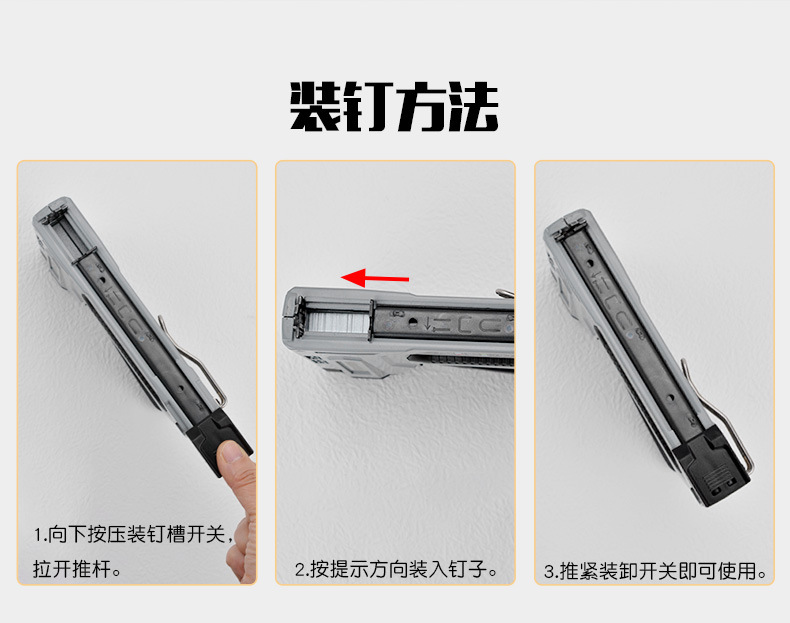 装钉方法

1.向下按压装钉槽开关，拉开推杆。

2.按提示方向装入钉子。

3.推紧装卸开关即可使用。