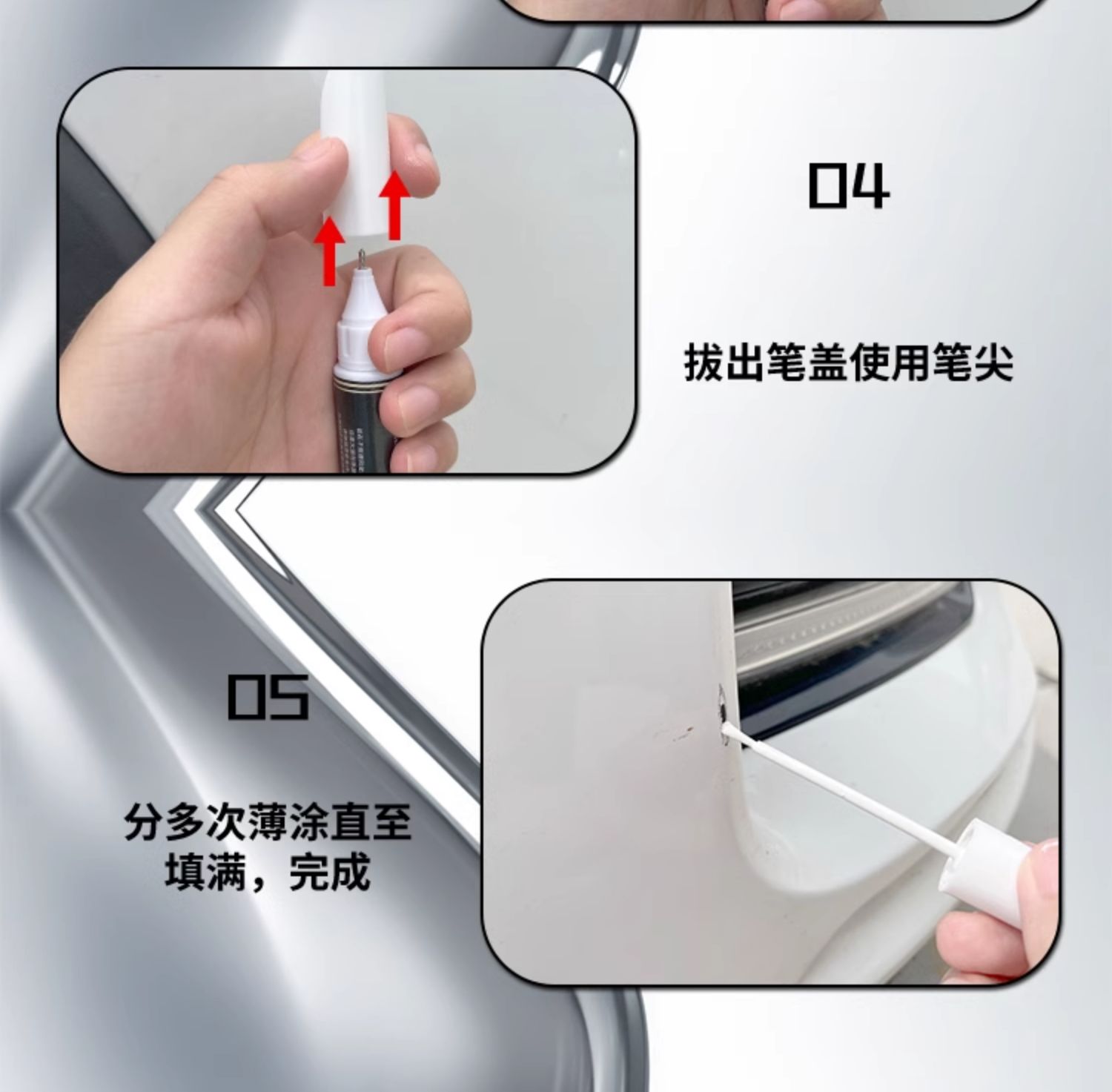 04

拔出笔盖使用笔尖

05

分多次薄涂直至填满，完成