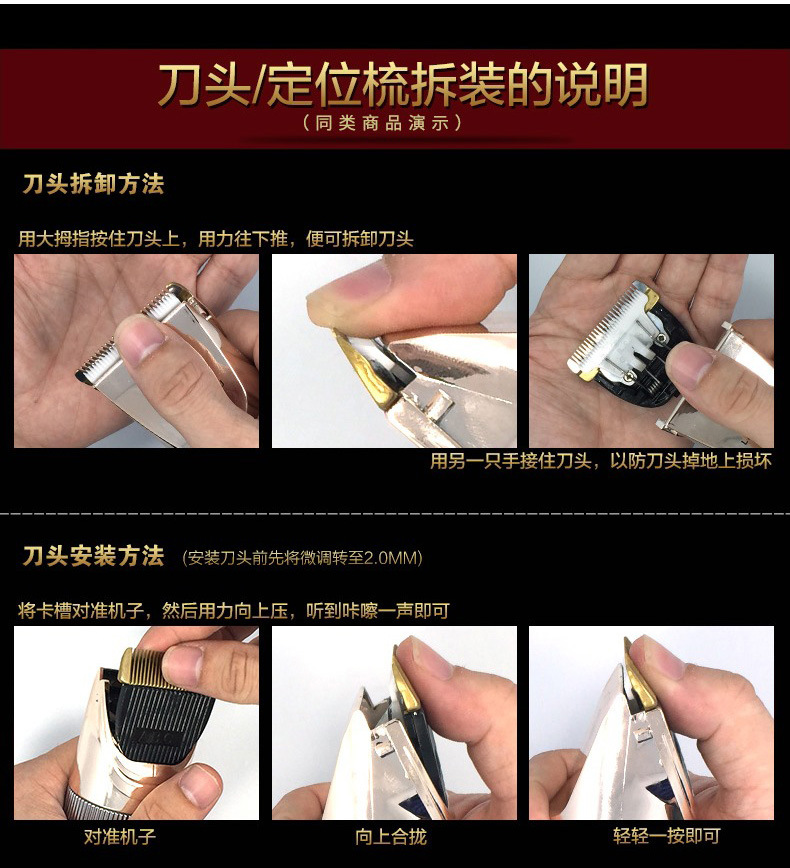 刀头/定位梳拆装的说明
（同类商品演示）

刀头拆卸方法

用大拇指按住刀头上，用力往下推，便可拆卸刀头

用另一只手接住刀头，以防刀头掉地上损坏

刀头安装方法 (安装刀头前先将微调转至2.0MM)

将卡槽对准机子，然后用力向上压，听到咔嚓一声即可

对准机子

向上合拢

轻轻一按即可