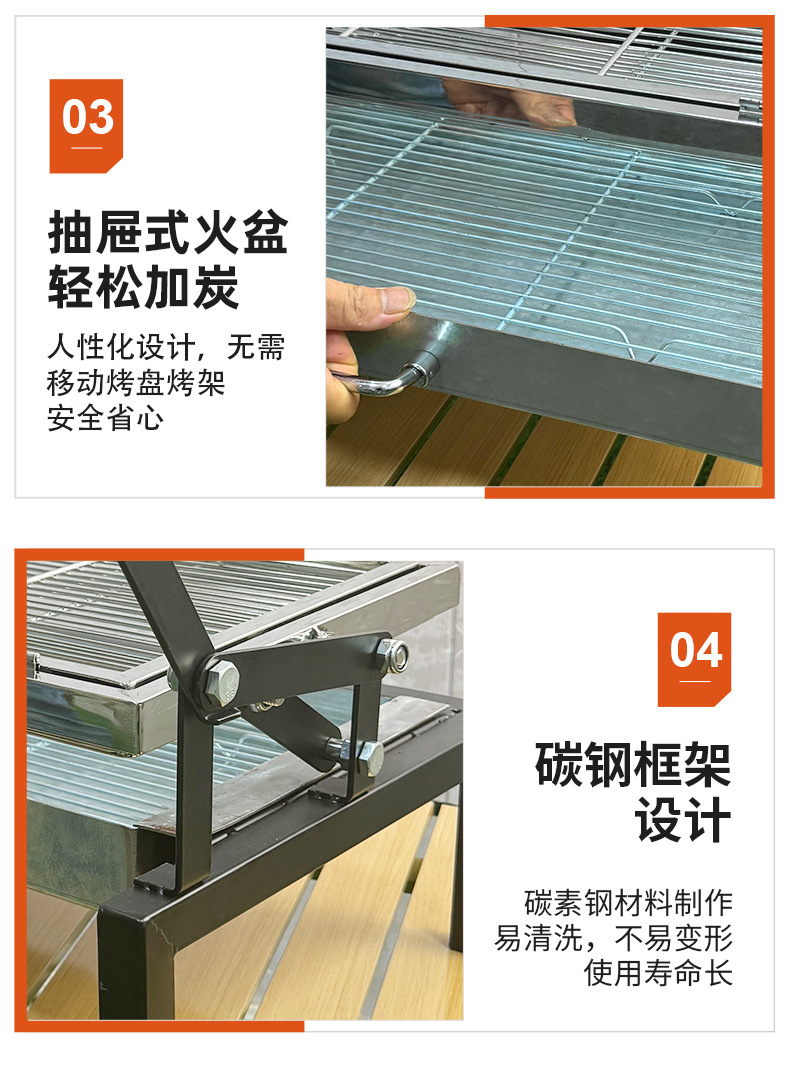 03

抽屉式火盆
轻松加炭

人性化设计，无需
移动烤盘烤架
安全省心

04

碳钢框架
设计

碳素钢材料制作
易清洗，不易变形
使用寿命长