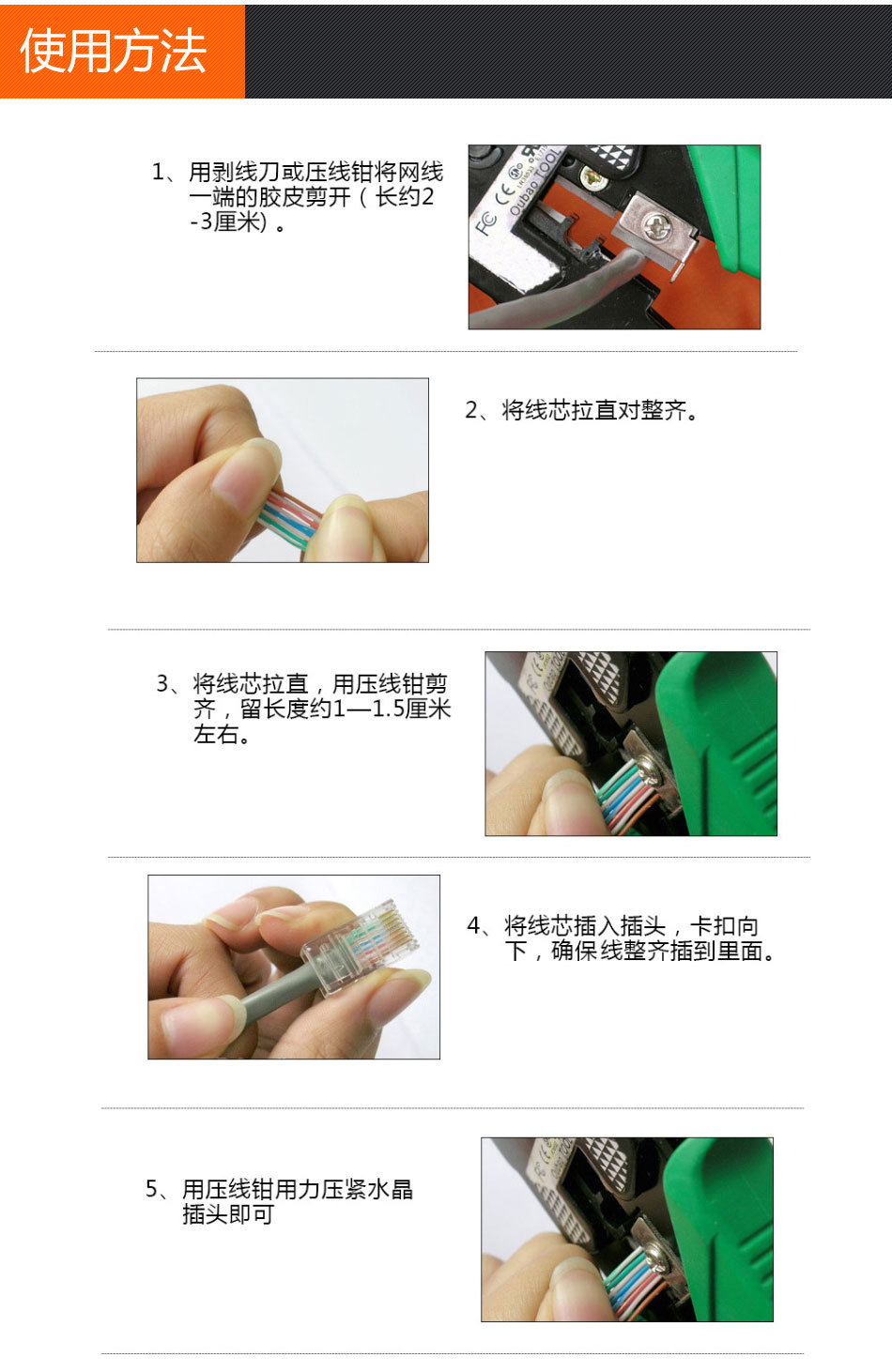 使用方法

1、用剥线刀或压线钳将网线一端的胶皮剪开（长约2-3厘米）。

FC CE Oubao TOOL

2、将线芯拉直对整齐。

3、将线芯拉直，用压线钳剪齐，留长度约1—1.5厘米左右。

4、将线芯插入插头，卡扣向下，确保线整齐插到里面。

5、用压线钳用力压紧水晶插头即可