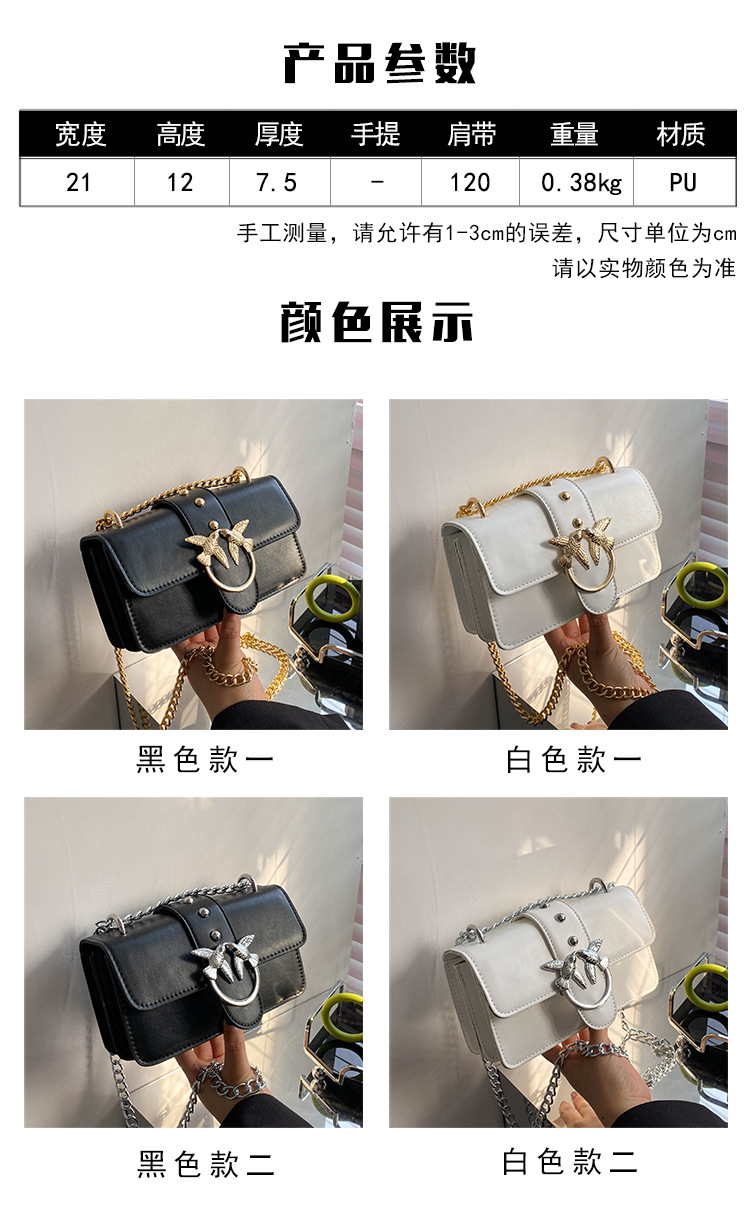 产品参数

| 宽度 | 高度 | 厚度 | 手提 | 肩带 | 重量 | 材质 |
|---|---|---|---|---|---|---|
| 21 | 12 | 7.5 | - | 120 | 0.38kg | PU |

手工测量，请允许有1-3cm的误差，尺寸单位为cm
请以实物颜色为准

颜色展示

黑色款一

白色款一

黑色款二

白色款二