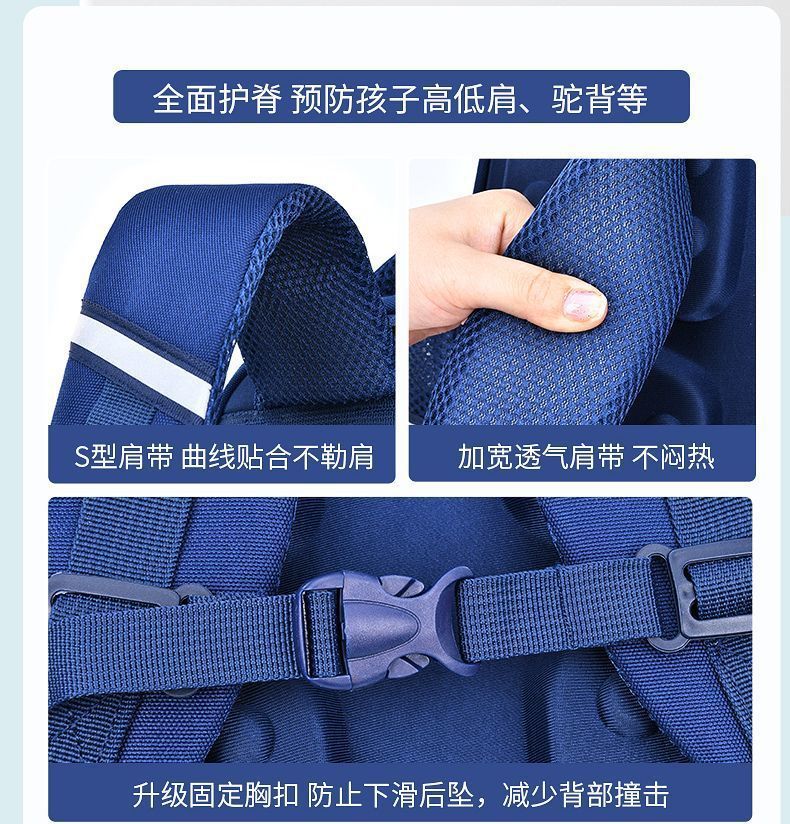 全面护脊 预防孩子高低肩、驼背等

S型肩带 曲线贴合不勒肩

加宽透气肩带 不闷热

升级固定胸扣 防止下滑后坠，减少背部撞击