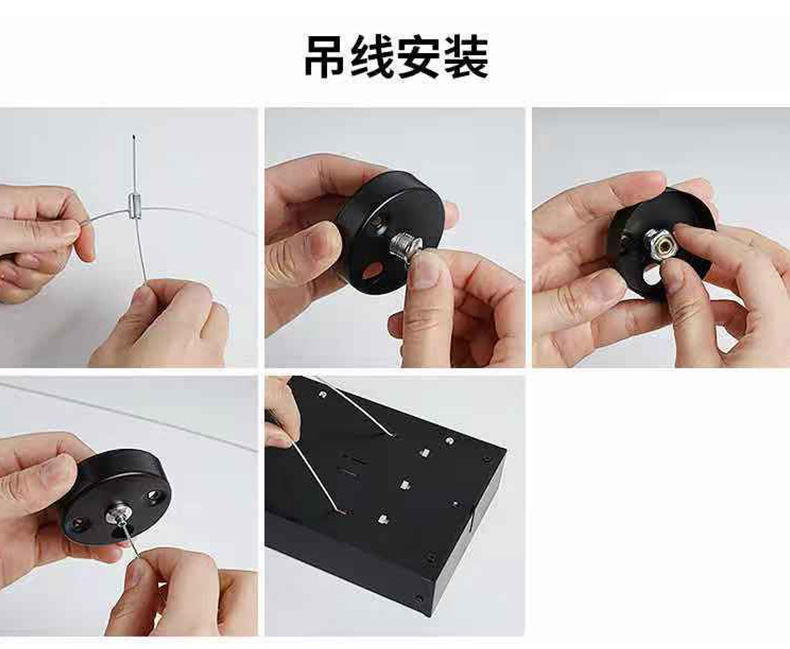 吊线安装