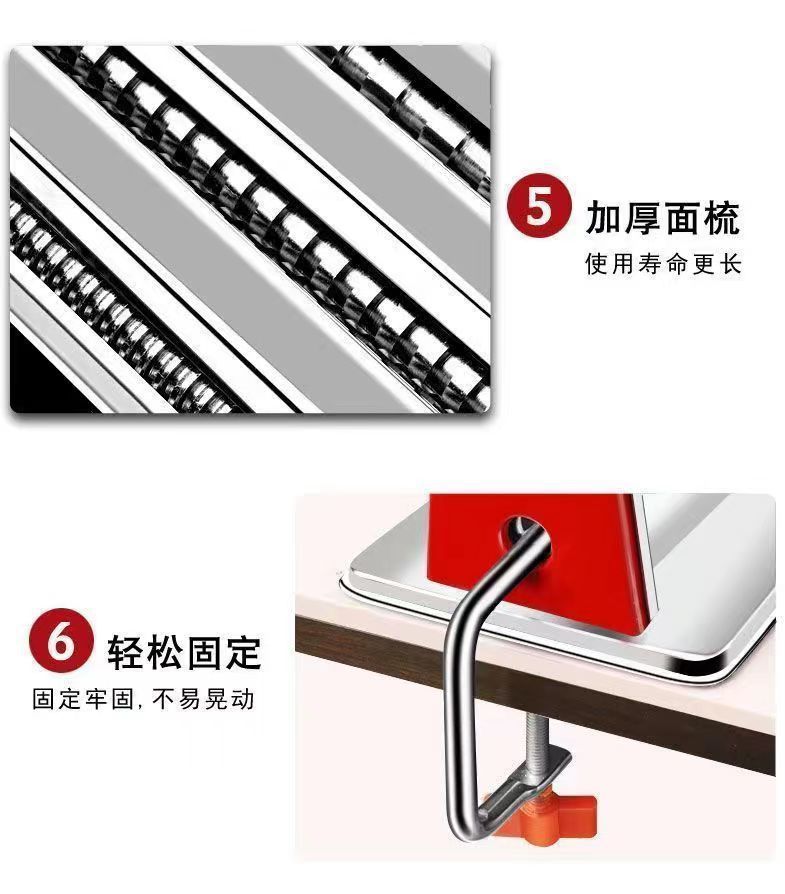 5 加厚面梳
使用寿命更长

6 轻松固定
固定牢固, 不易晃动