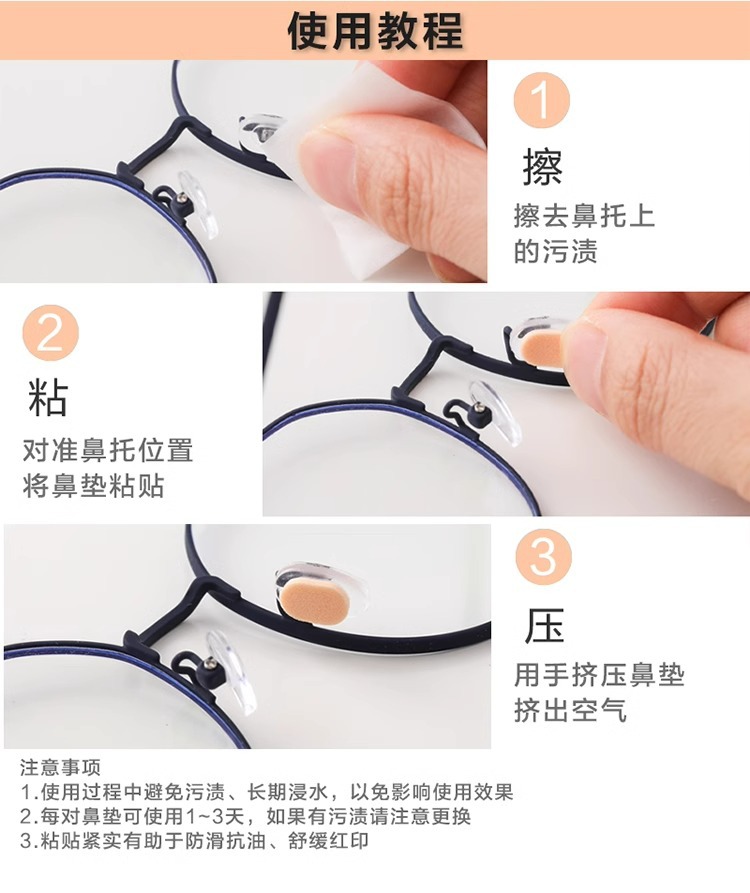 使用教程

1

擦

擦去鼻托上的污渍

2

粘

对准鼻托位置将鼻垫粘贴

3

压

用手挤压鼻垫挤出空气

注意事项

1.使用过程中避免污渍、长期浸水，以免影响使用效果

2.每对鼻垫可使用1~3天，如果有污渍请注意更换

3.粘贴紧实有助于防滑抗油、舒缓红印