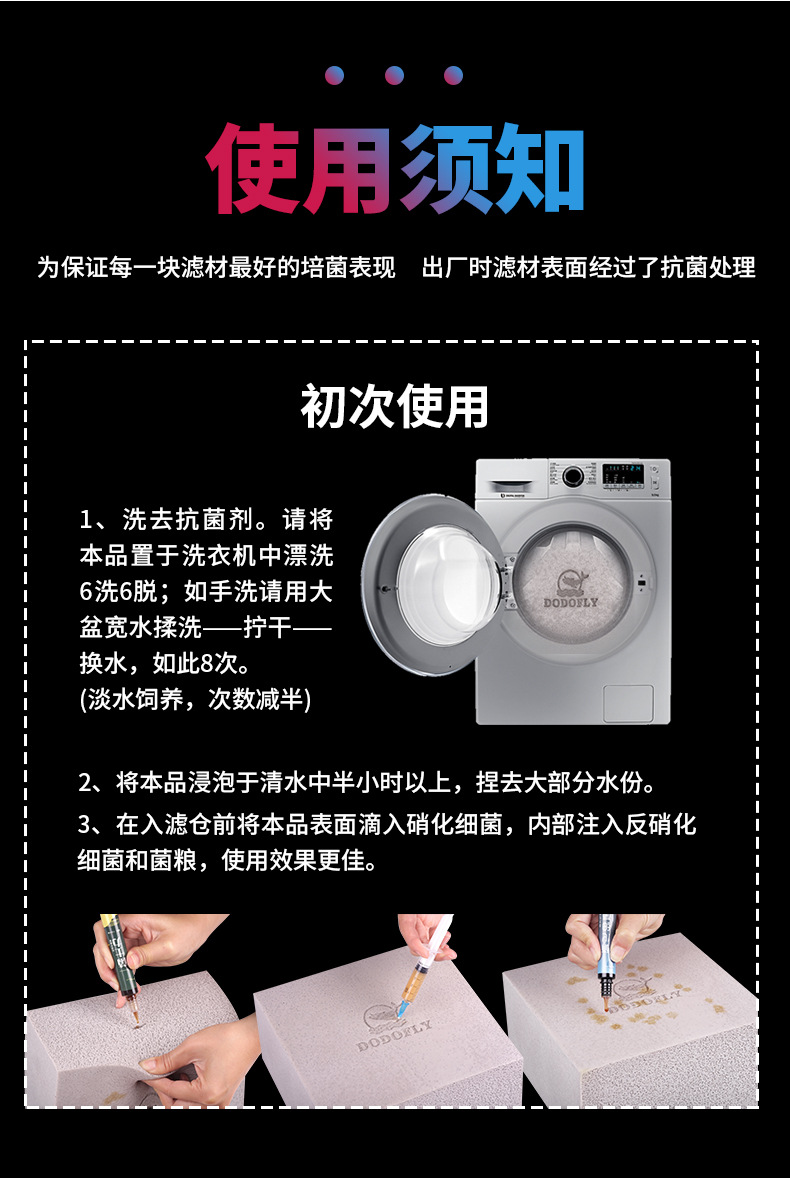 使用须知

为保证每一块滤材最好的培菌表现　出厂时滤材表面经过了抗菌处理

初次使用

1、洗去抗菌剂。请将本品置于洗衣机中漂洗6洗6脱；如手洗请用大盆宽水揉洗——拧干——换水，如此8次。
(淡水饲养，次数减半)

DODOFLY

2、将本品浸泡于清水中半小时以上，捏去大部分水份。

3、在入滤仓前将本品表面滴入硝化细菌，内部注入反硝化细菌和菌粮，使用效果更佳。

DODOFLY

DODOFLY