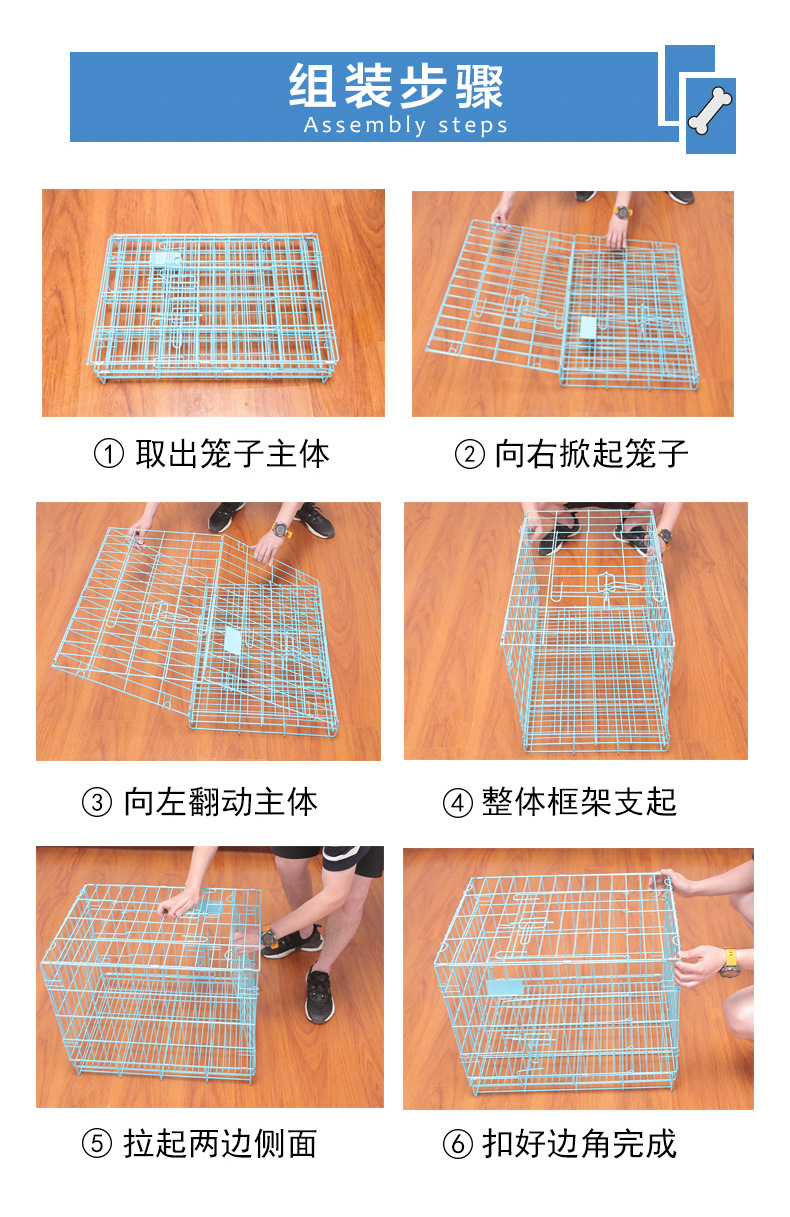 组装步骤
Assembly steps

① 取出笼子主体

② 向右掀起笼子

③ 向左翻动主体

④ 整体框架支起

⑤ 拉起两边侧面

⑥ 扣好边角完成