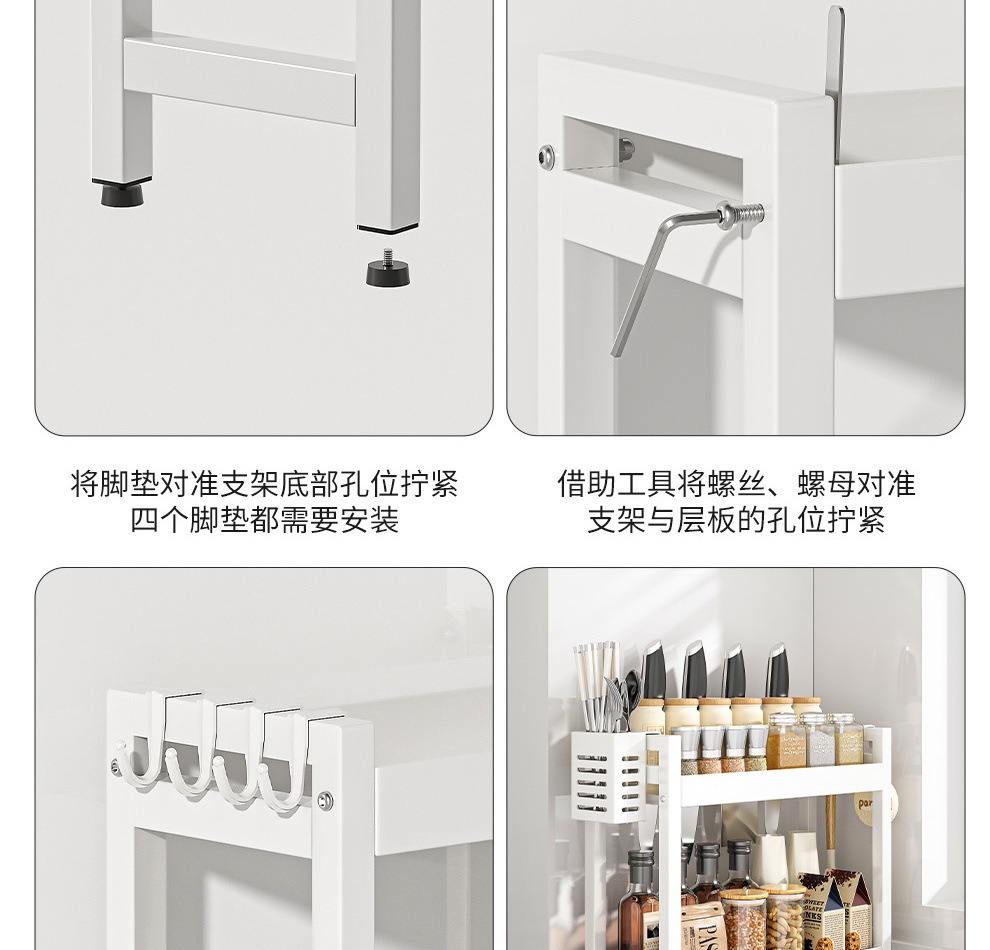 将脚垫对准支架底部孔位拧紧
四个脚垫都需要安装

借助工具将螺丝、螺母对准
支架与层板的孔位拧紧