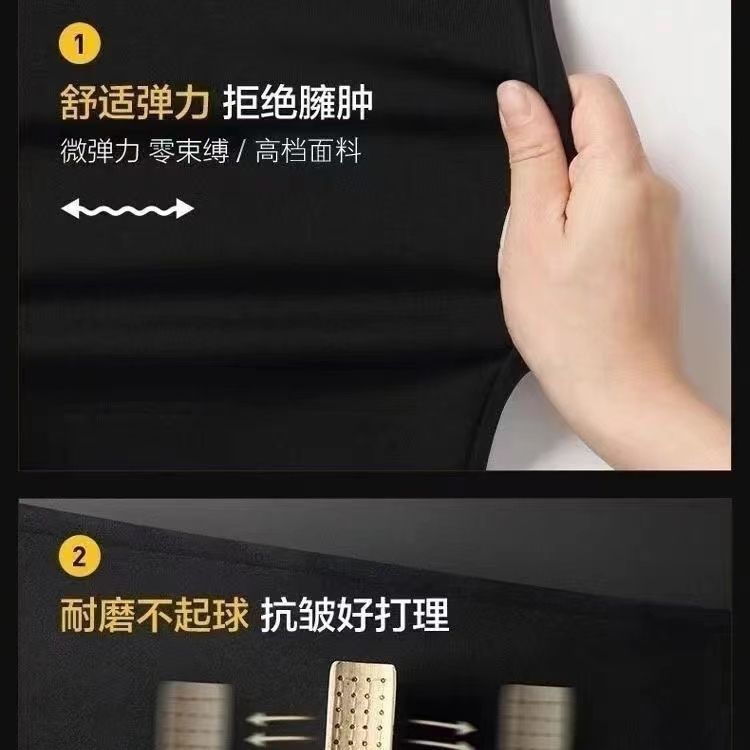 1

舒适弹力 拒绝臃肿

微弹力 零束缚 / 高档面料

2

耐磨不起球 抗皱好打理