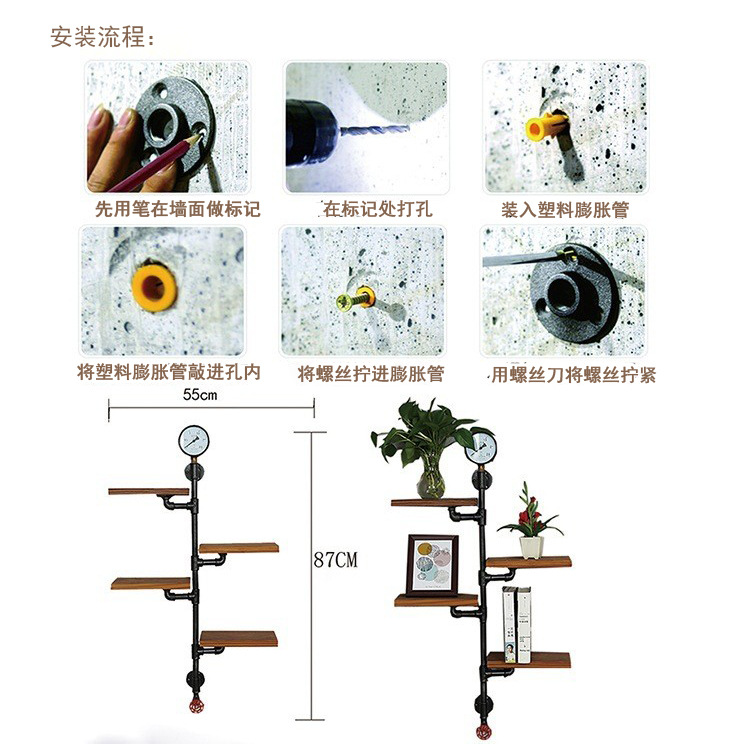 安装流程:

先用笔在墙面做标记

在标记处打孔

装入塑料膨胀管

将塑料膨胀管敲进孔内

将螺丝拧进膨胀管

用螺丝刀将螺丝拧紧

55cm

87CM