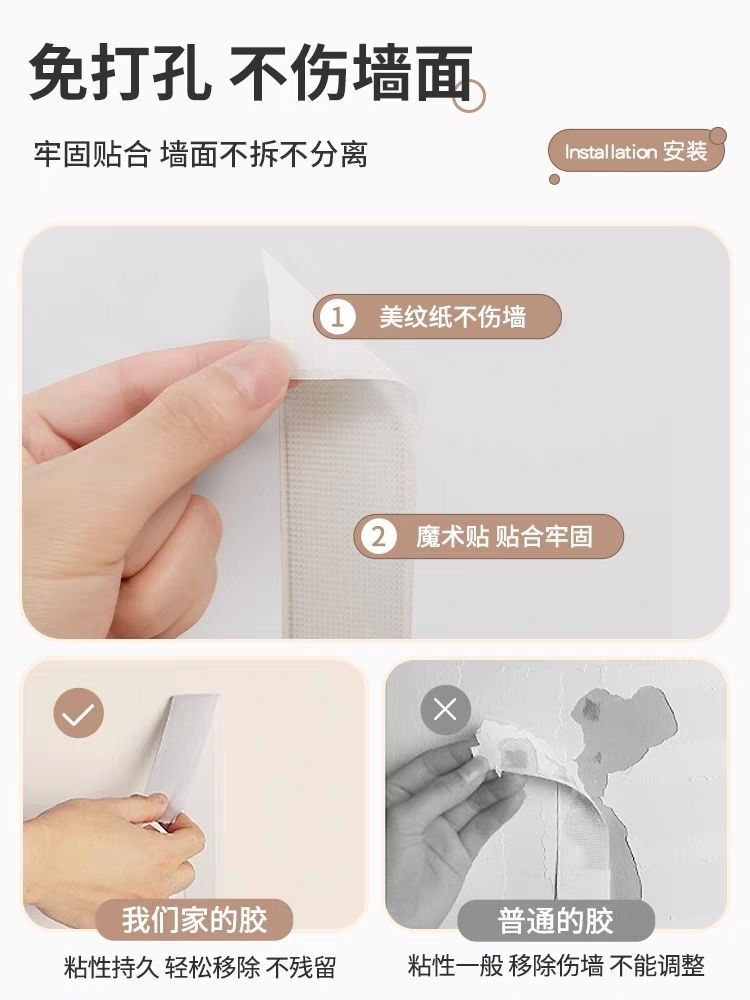 免打孔 不伤墙面

牢固贴合 墙面不拆不分离

Installation 安装

1 美纹纸不伤墙

2 魔术贴 贴合牢固

我们家的胶

粘性持久 轻松移除 不残留

普通的胶

粘性一般 移除伤墙 不能调整