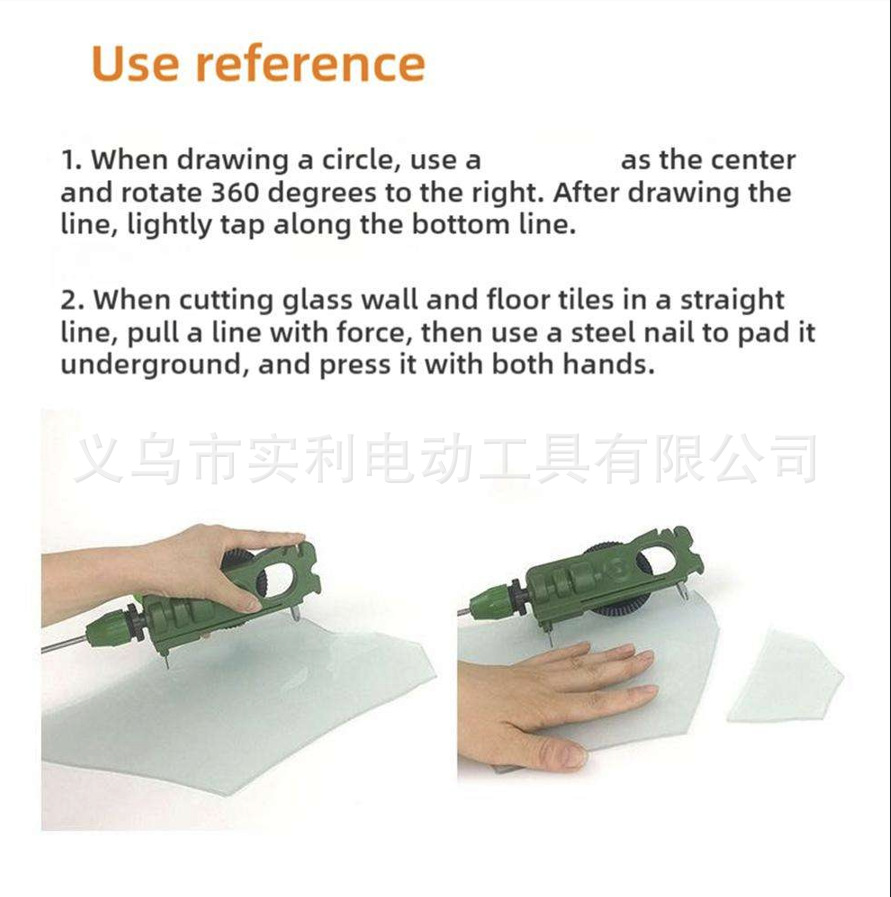 Use reference

1. When drawing a circle, use a as the center and rotate 360 degrees to the right. After drawing the line, lightly tap along the bottom line.

2. When cutting glass wall and floor tiles in a straight line, pull a line with force, then use a steel nail to pad it underground, and press it with both hands.

义乌市实利电动工具有限公司