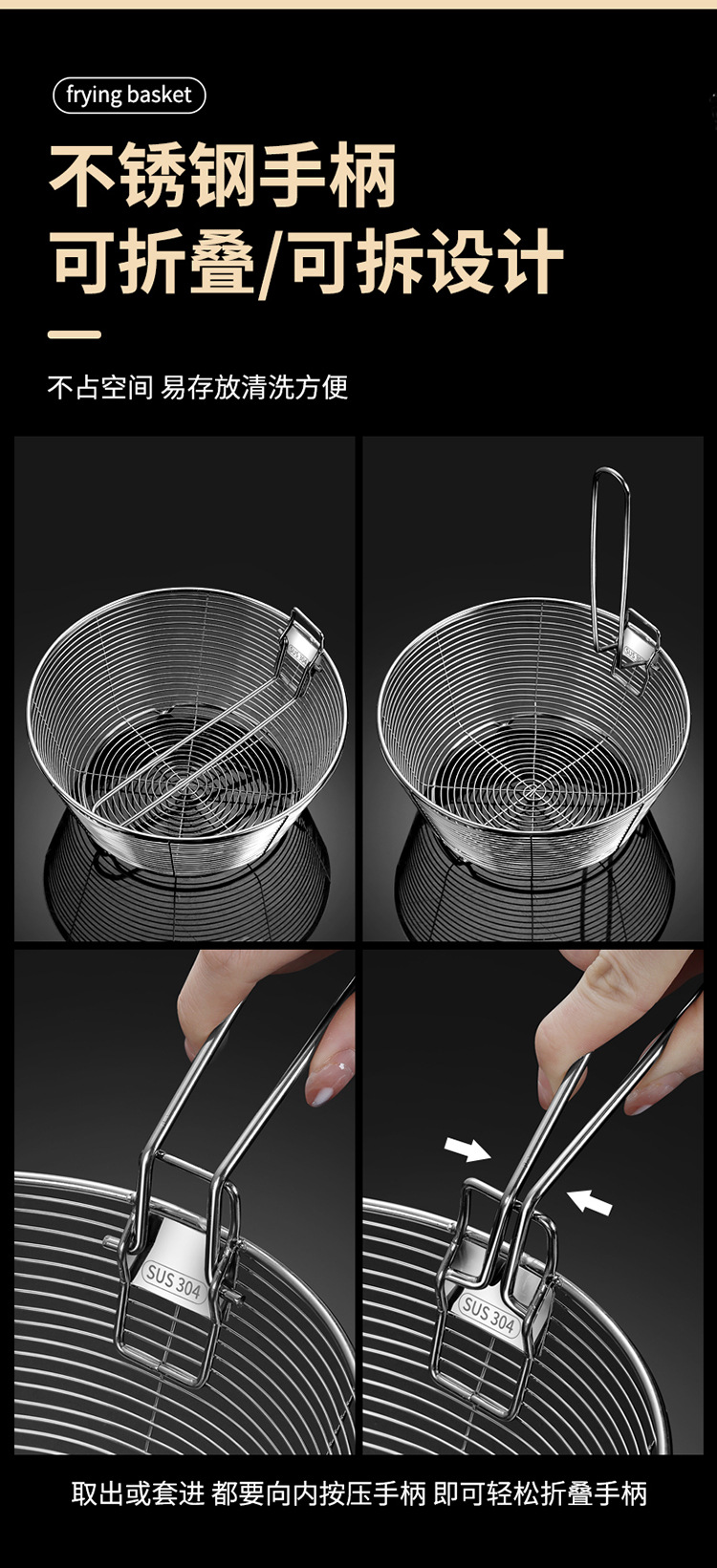 frying basket

不锈钢手柄
可折叠/可拆设计

不占空间 易存放清洗方便

SUS 304

SUS 304

取出或套进 都要向内按压手柄 即可轻松折叠手柄