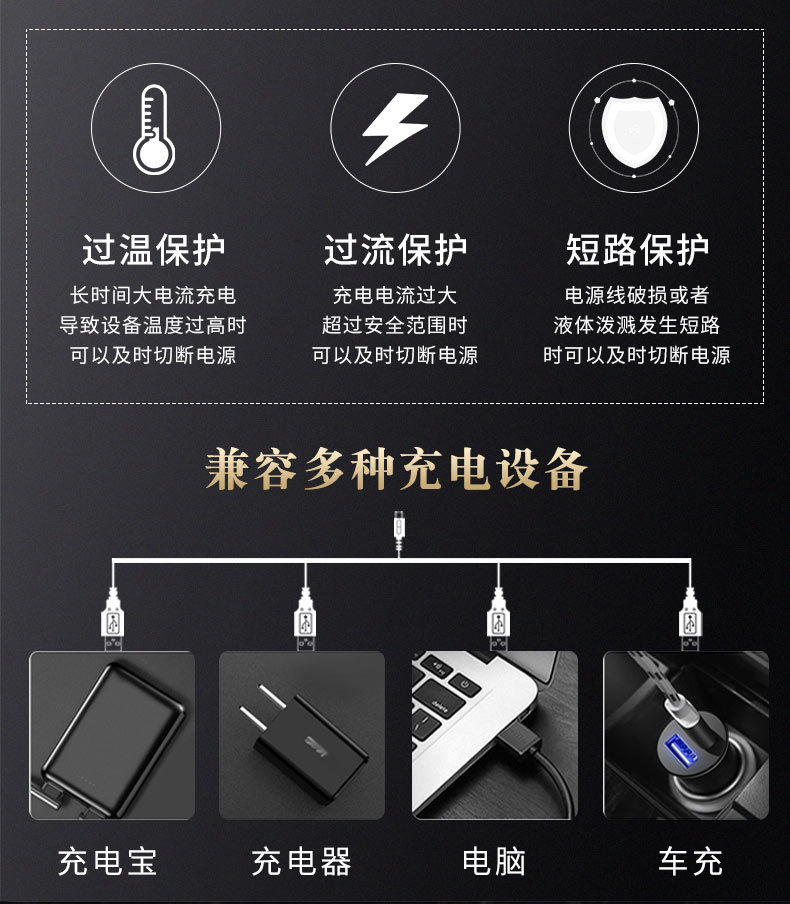 过温保护
长时间大电流充电
导致设备温度过高时
可以及时切断电源

过流保护
充电电流过大
超过安全范围时
可以及时切断电源

短路保护
电源线破损或者
液体泼溅发生短路
时可以及时切断电源

兼容多种充电设备

充电宝

充电器

电脑

车充