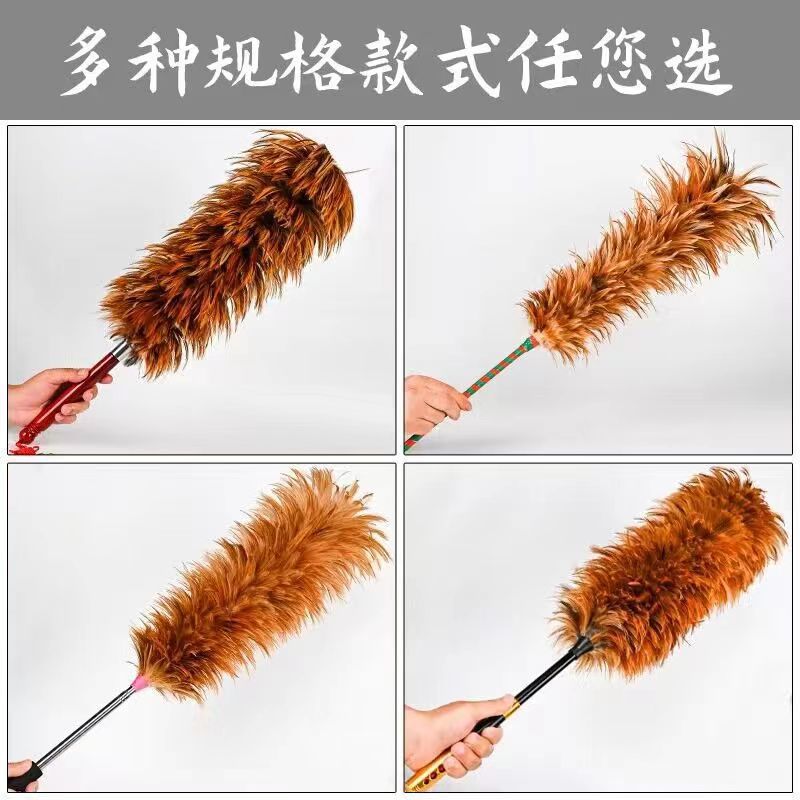 多种规格款式任您选