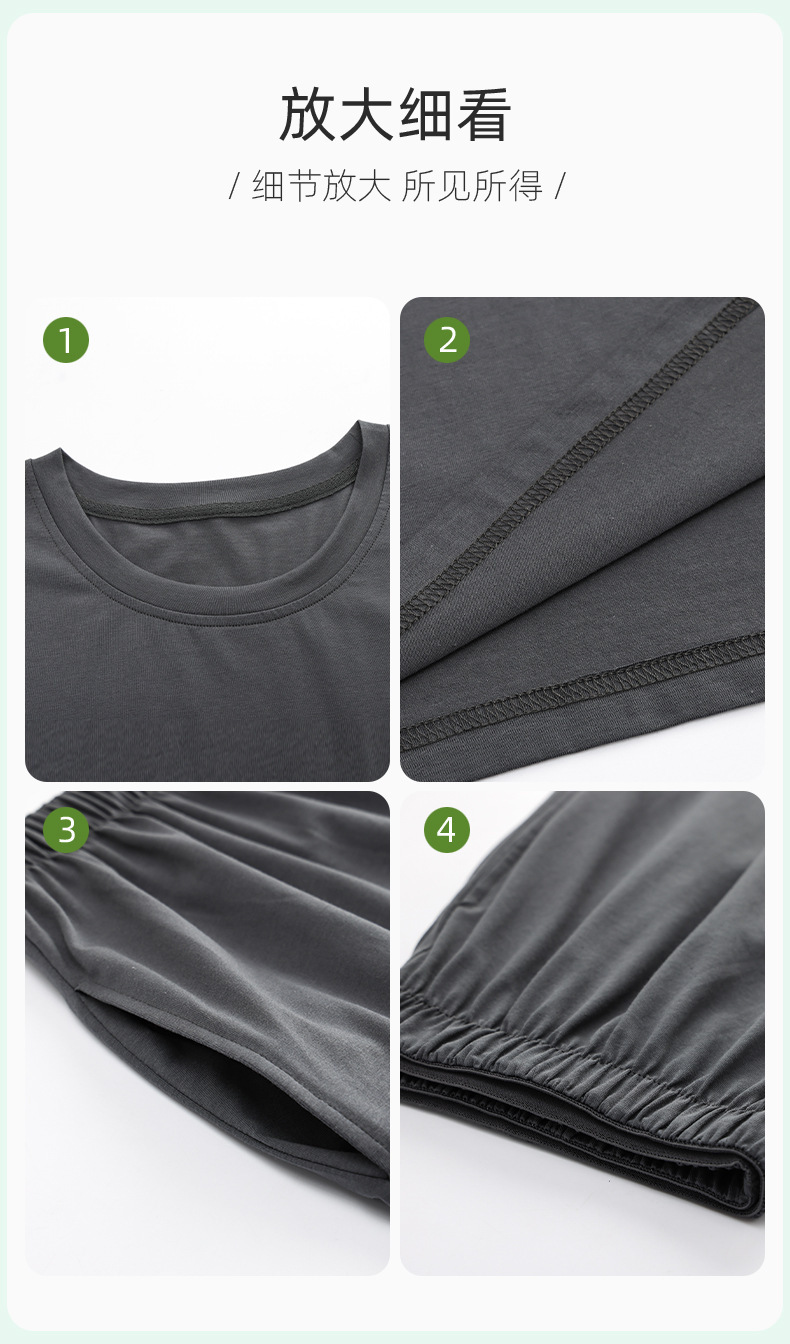 放大细看

/ 细节放大 所见所得 /

1

2

3

4