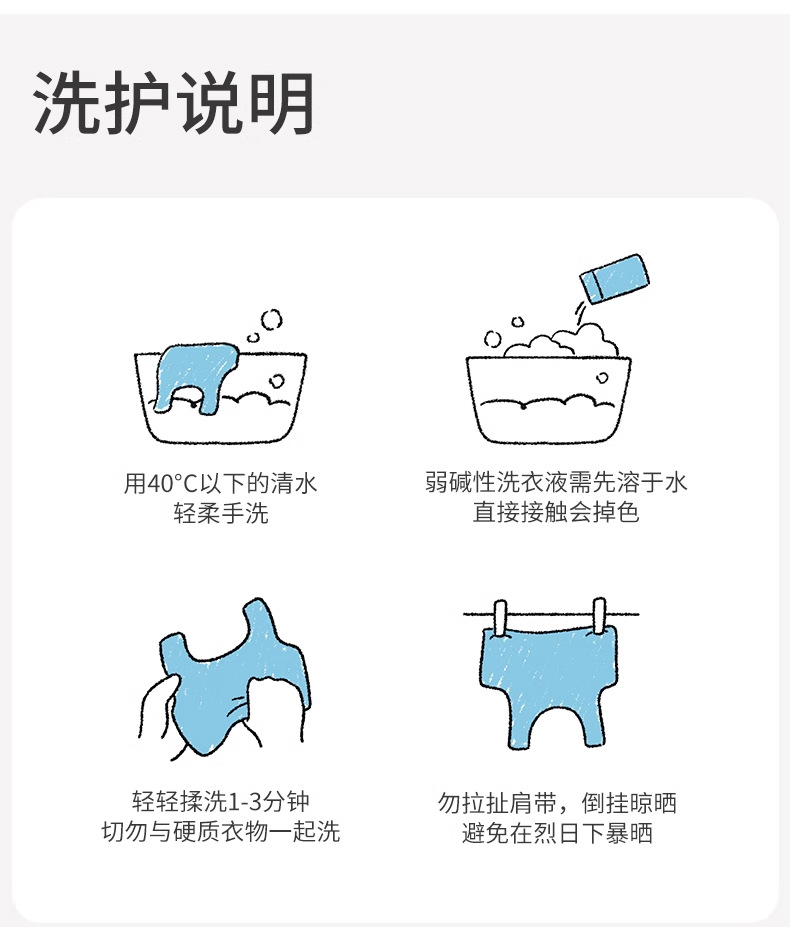 洗护说明

用40°C以下的清水
轻柔手洗

弱碱性洗衣液需先溶于水
直接接触会掉色

轻轻揉洗1-3分钟
切勿与硬质衣物一起洗

勿拉扯肩带，倒挂晾晒
避免在烈日下暴晒