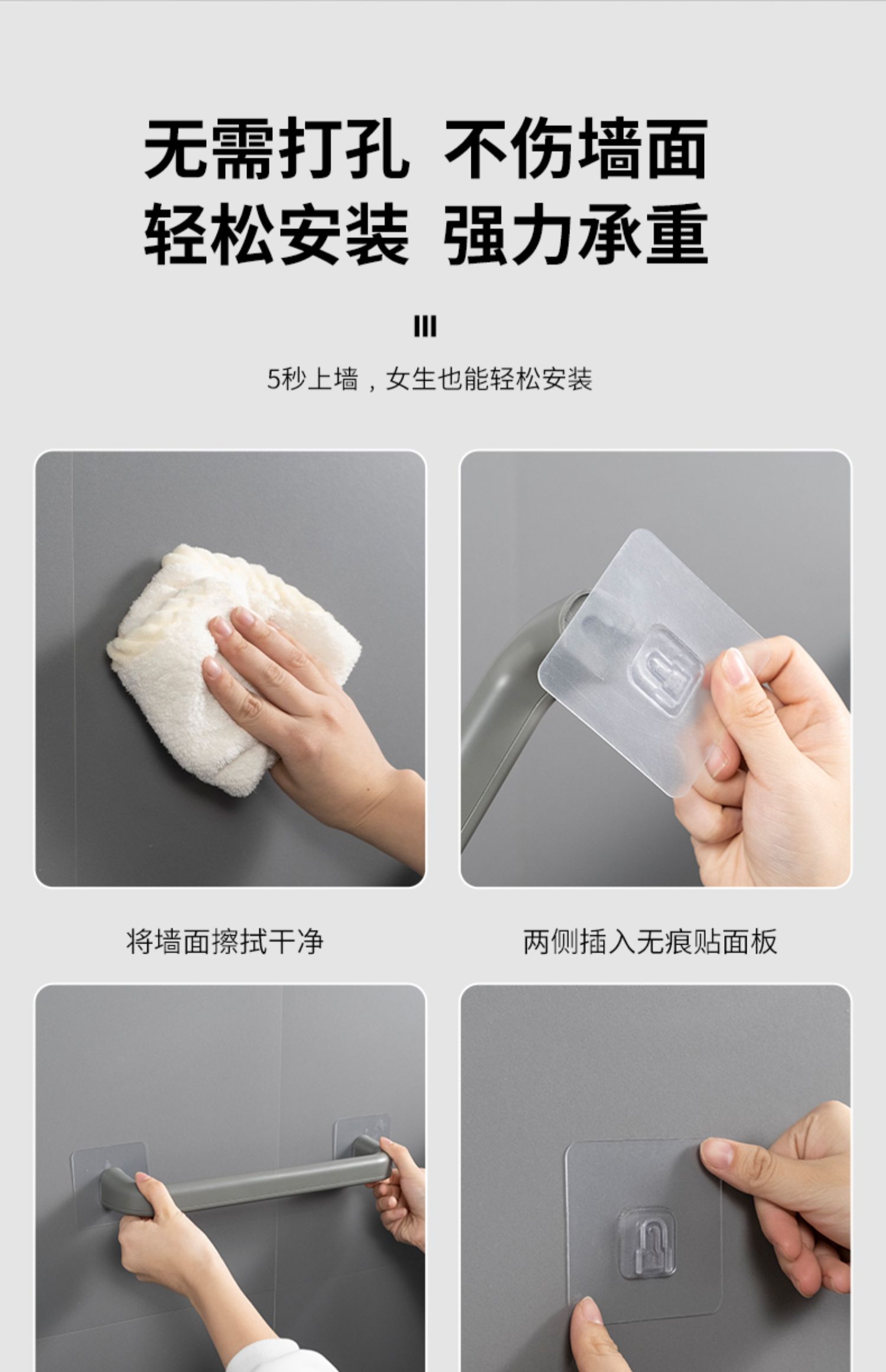 无需打孔 不伤墙面
轻松安装 强力承重

5秒上墙，女生也能轻松安装

将墙面擦拭干净

两侧插入无痕贴面板