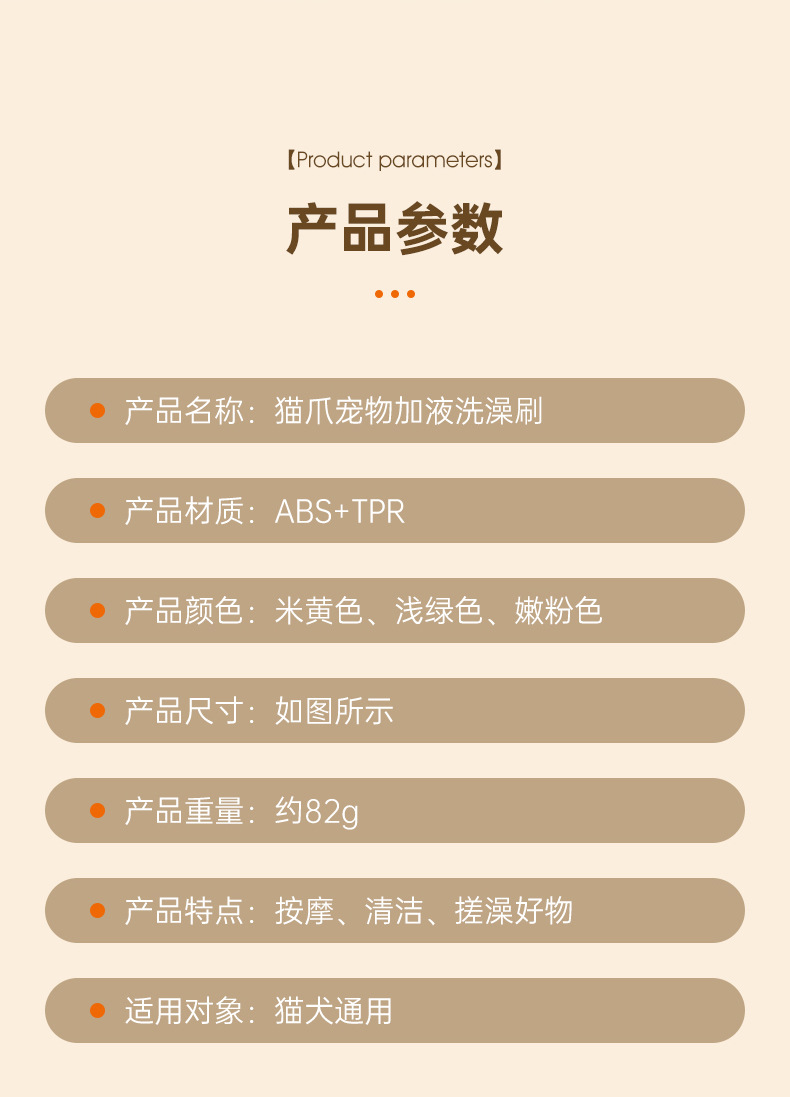 【Product parameters】

产品参数

• 产品名称：猫爪宠物加液洗澡刷

• 产品材质：ABS+TPR

• 产品颜色：米黄色、浅绿色、嫩粉色

• 产品尺寸：如图所示

• 产品重量：约82g

• 产品特点：按摩、清洁、搓澡好物

• 适用对象：猫犬通用