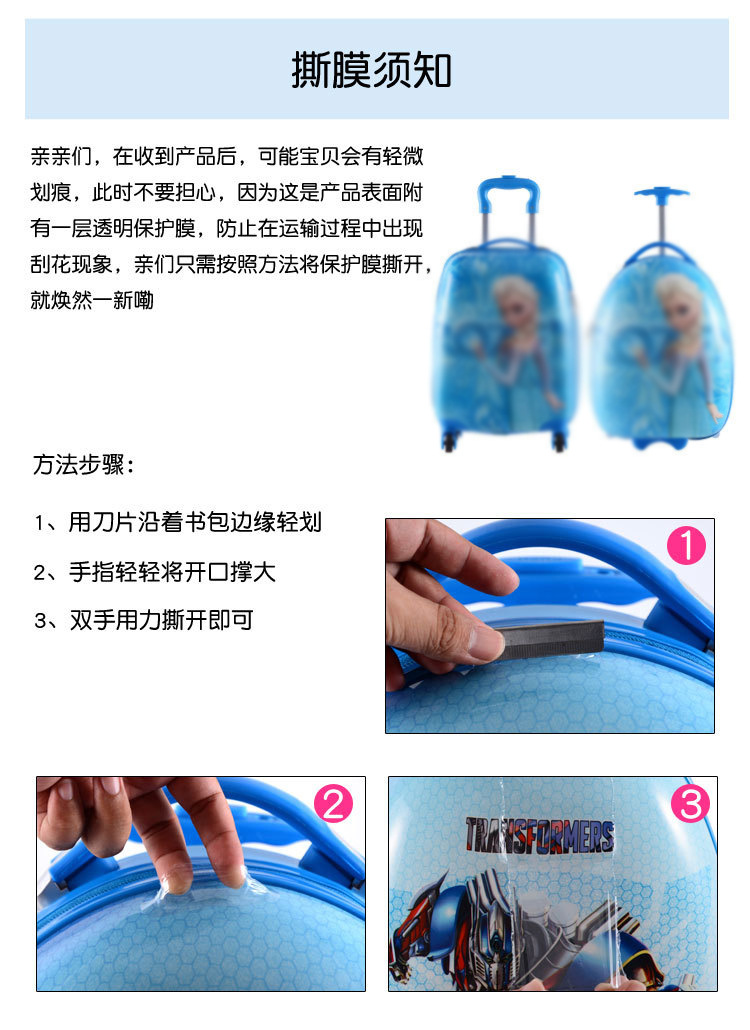 撕膜须知

亲亲们，在收到产品后，可能宝贝会有轻微划痕，此时不要担心，因为这是产品表面附有一层透明保护膜，防止在运输过程中出现刮花现象，亲们只需按照方法将保护膜撕开，就焕然一新嘞

方法步骤：

1、用刀片沿着书包边缘轻划

2、手指轻轻将开口撑大

3、双手用力撕开即可

1

2

3

TRANSFORMERS