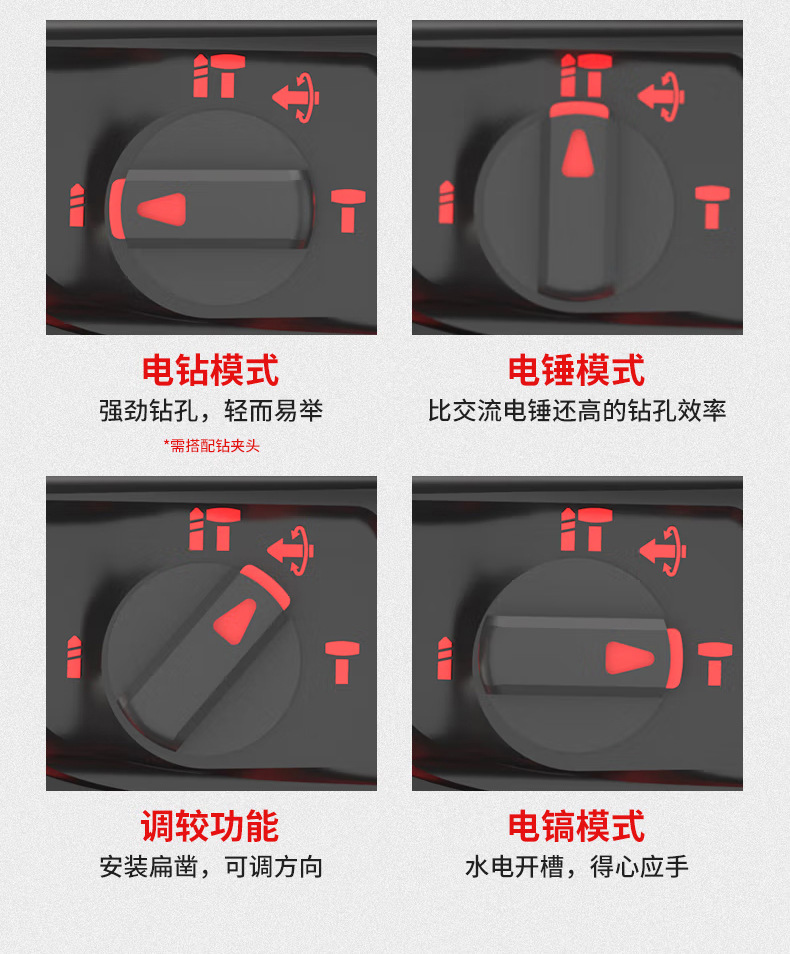 电钻模式
强劲钻孔，轻而易举
*需搭配钻夹头

电锤模式
比交流电锤还高的钻孔效率

调较功能
安装扁凿，可调方向

电镐模式
水电开槽，得心应手