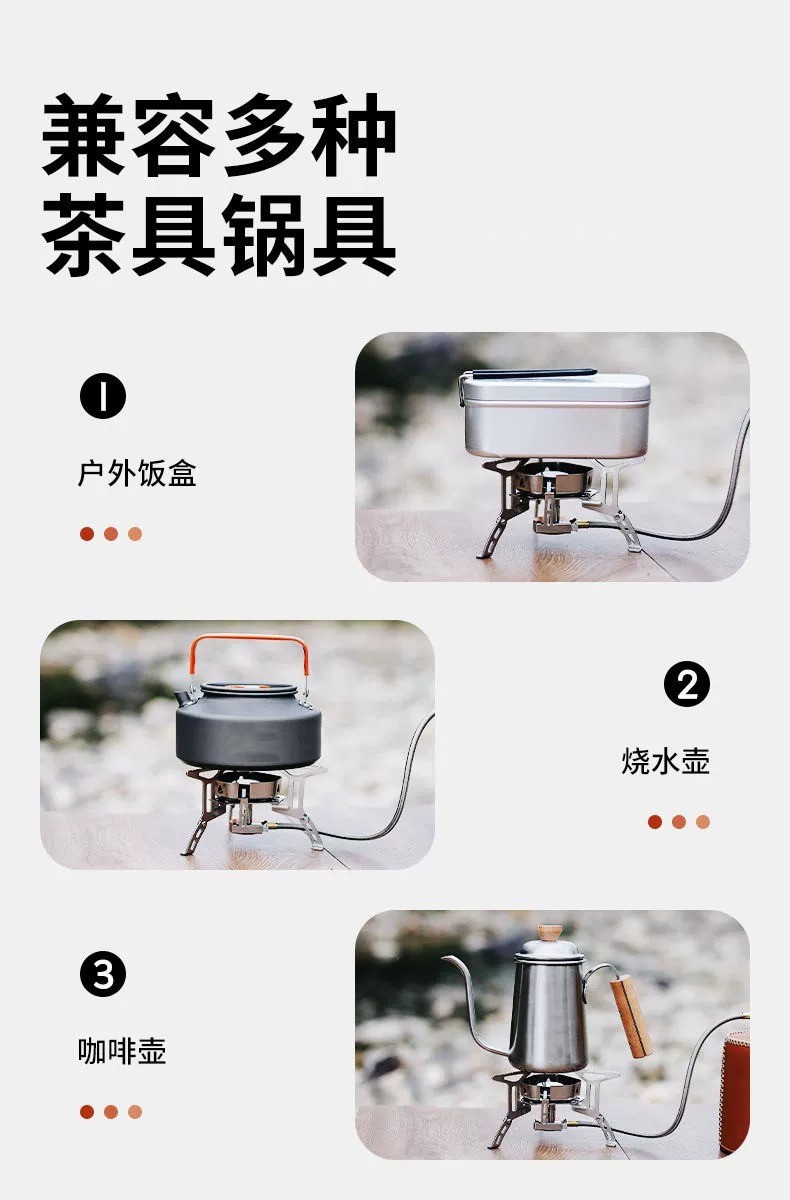 兼容多种
茶具锅具

1

户外饭盒

2

烧水壶

3

咖啡壶