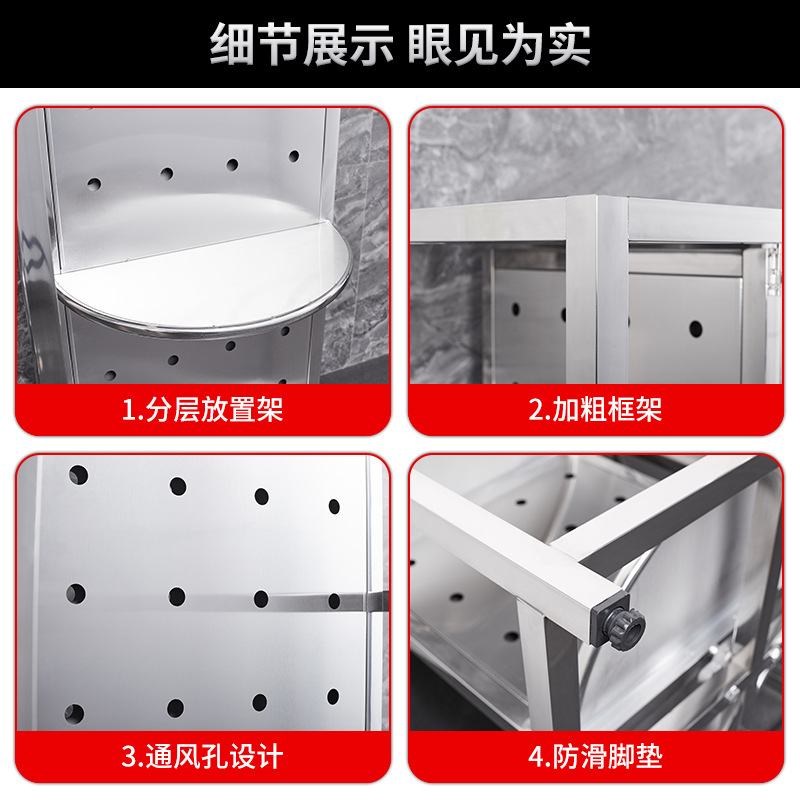 细节展示 眼见为实

1.分层放置架

2.加粗框架

3.通风孔设计

4.防滑脚垫