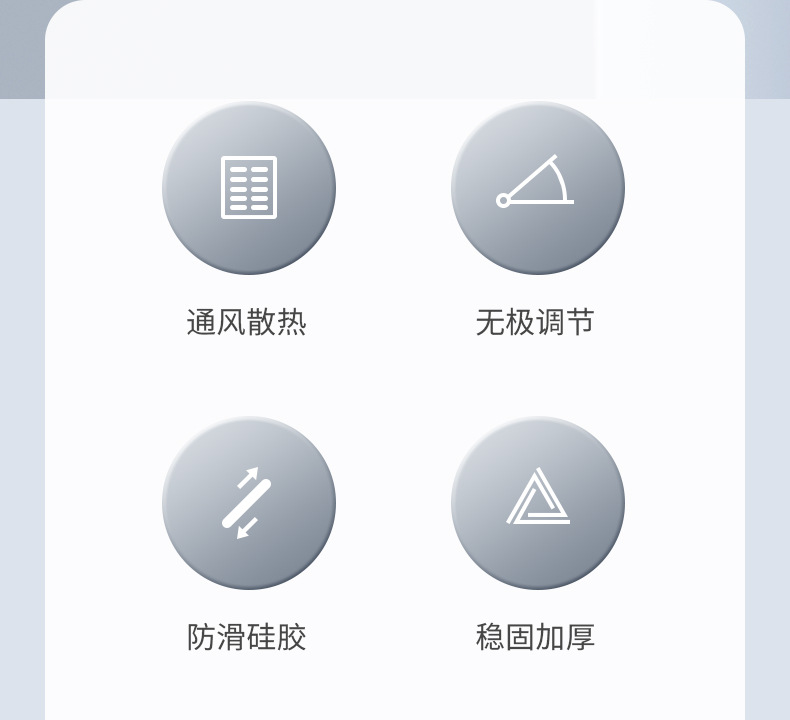 通风散热

无极调节

防滑硅胶

稳固加厚