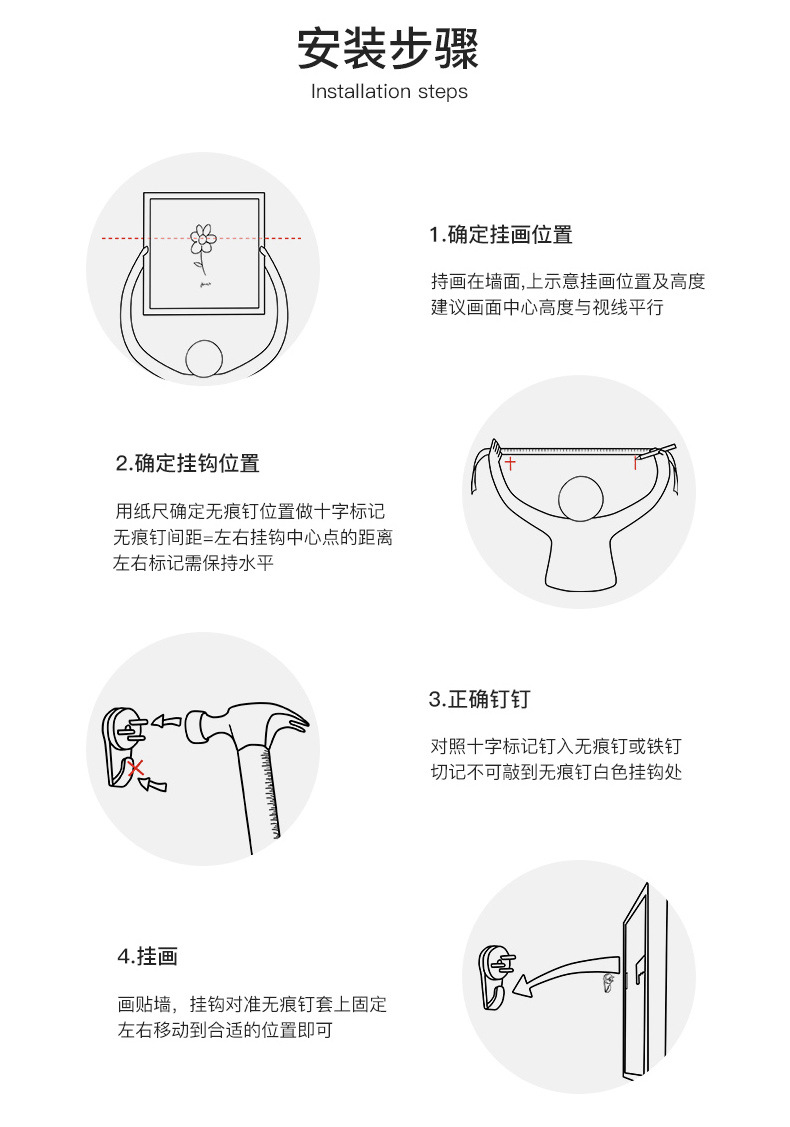 安装步骤
Installation steps

1.确定挂画位置

持画在墙面,上示意挂画位置及高度
建议画面中心高度与视线平行

2.确定挂钩位置

用纸尺确定无痕钉位置做十字标记
无痕钉间距=左右挂钩中心点的距离
左右标记需保持水平

3.正确钉钉

对照十字标记钉入无痕钉或铁钉
切记不可敲到无痕钉白色挂钩处

4.挂画

画贴墙，挂钩对准无痕钉套上固定
左右移动到合适的位置即可