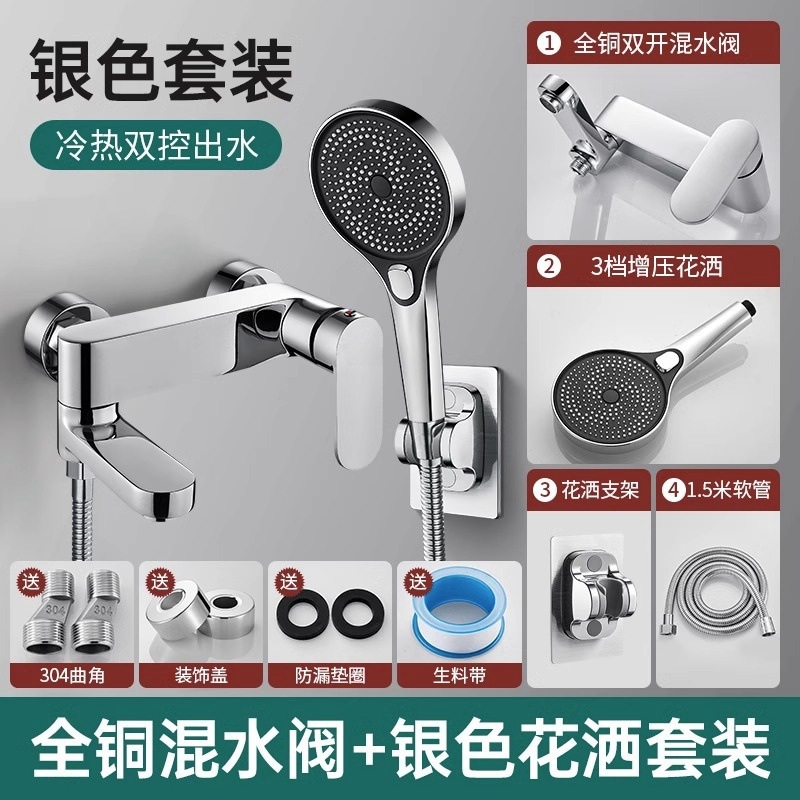 银色套装

冷热双控出水

① 全铜双开混水阀

② 3档增压花洒

③ 花洒支架

④ 1.5米软管

送 304 304
304曲角

送
装饰盖

送
防漏垫圈

送
生料带

全铜混水阀+银色花洒套装