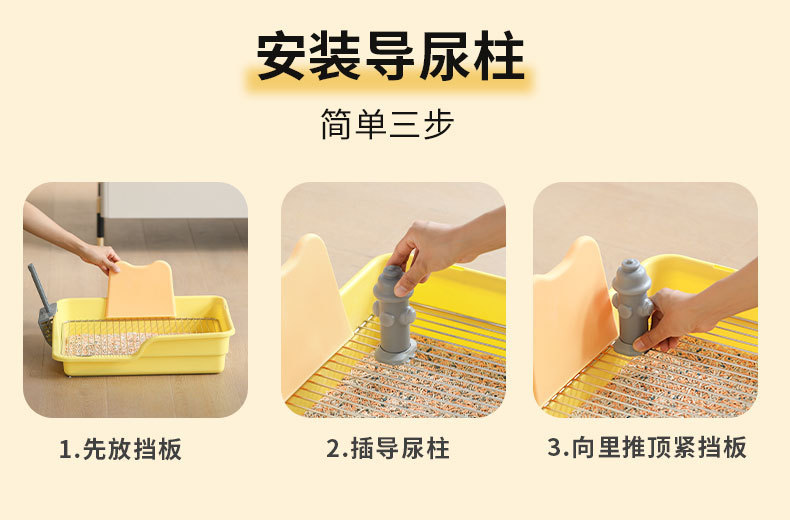 安装导尿柱

简单三步

1.先放挡板

2.插导尿柱

3.向里推顶紧挡板