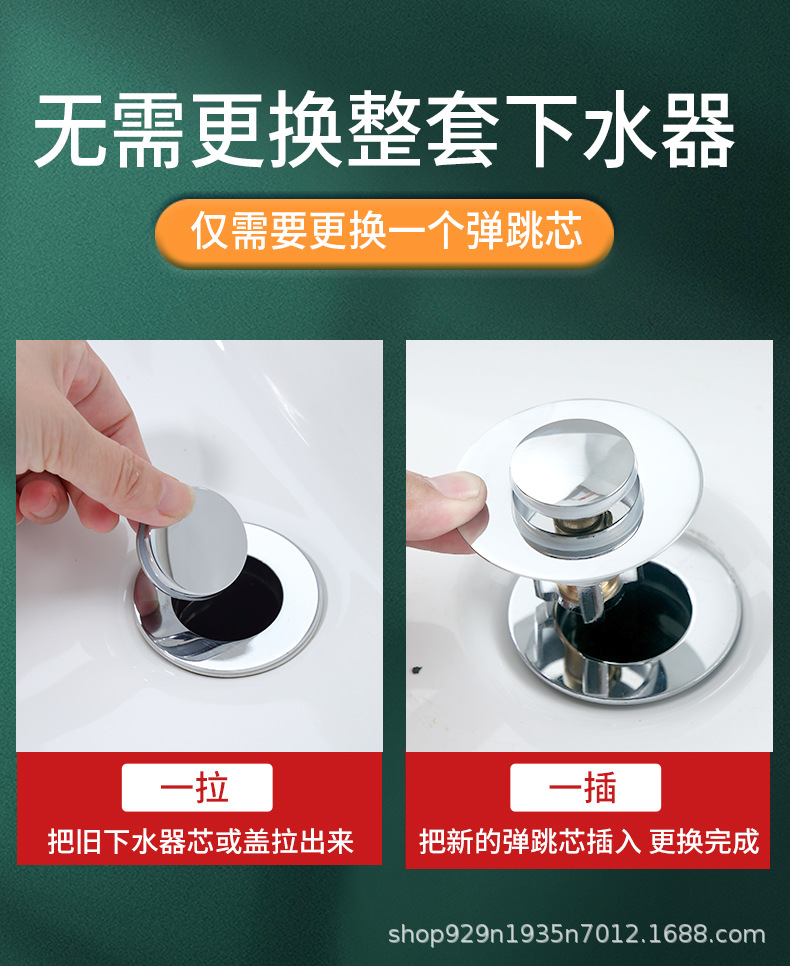 无需更换整套下水器

仅需要更换一个弹跳芯

一拉

把旧下水器芯或盖拉出来

一插

把新的弹跳芯插入 更换完成

shop929n1935n7012.1688.com