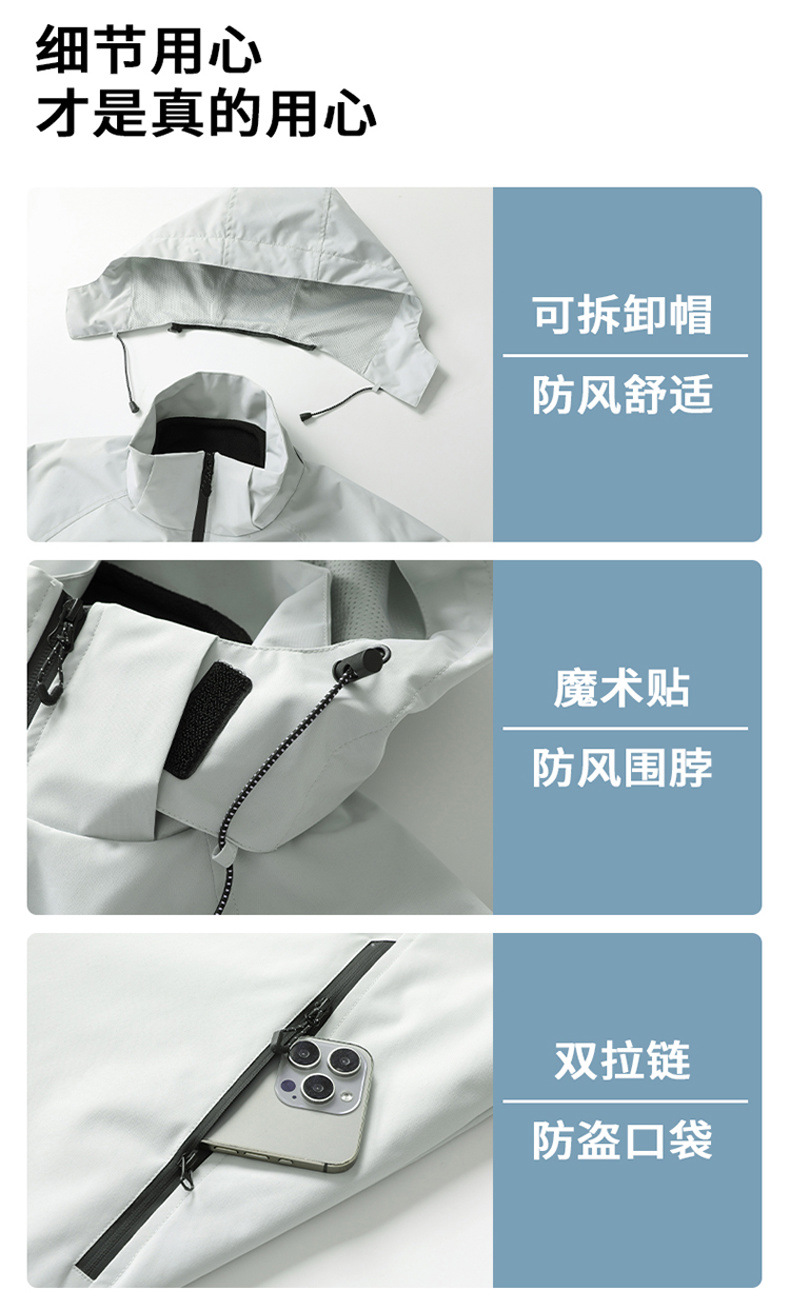 细节用心
才是真的用心

可拆卸帽

防风舒适

魔术贴

防风围脖

双拉链

防盗口袋