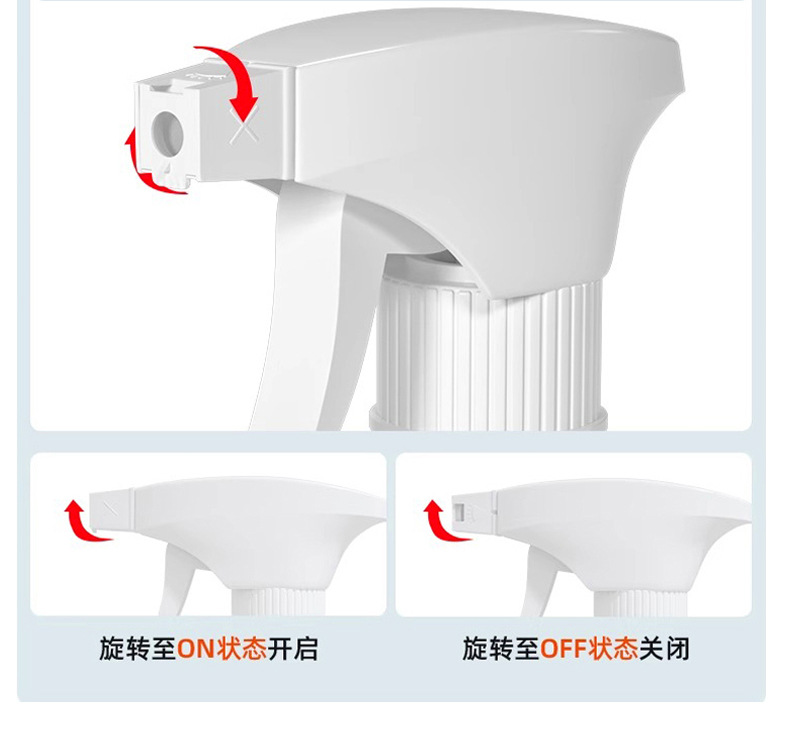 旋转至ON状态开启

旋转至OFF状态关闭