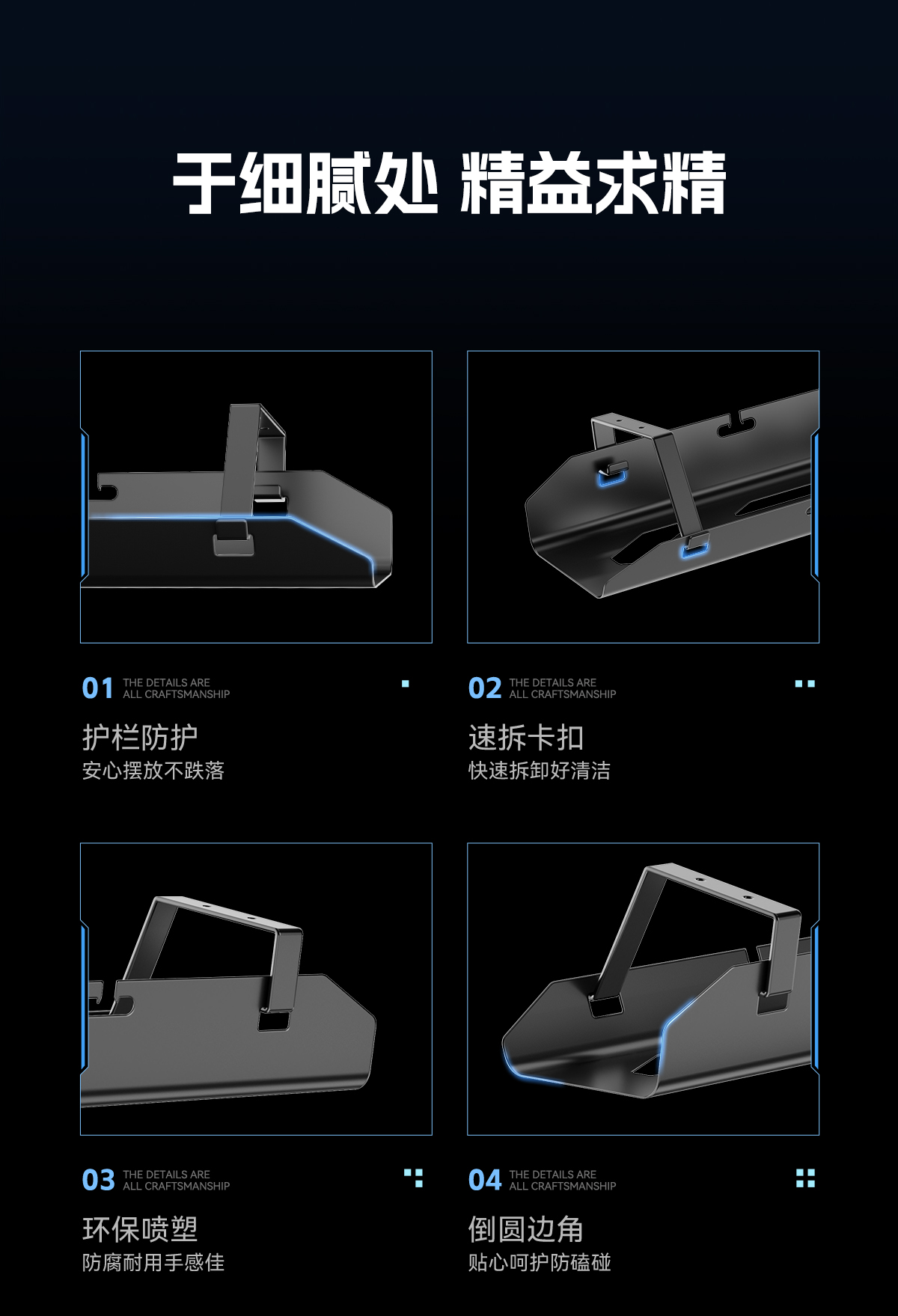 于细腻处 精益求精

01 THE DETAILS ARE ALL CRAFTSMANSHIP

护栏防护

安心摆放不跌落

02 THE DETAILS ARE ALL CRAFTSMANSHIP

速拆卡扣

快速拆卸好清洁

03 THE DETAILS ARE ALL CRAFTSMANSHIP

环保喷塑

防腐耐用手感佳

04 THE DETAILS ARE ALL CRAFTSMANSHIP

倒圆边角

贴心呵护防磕碰