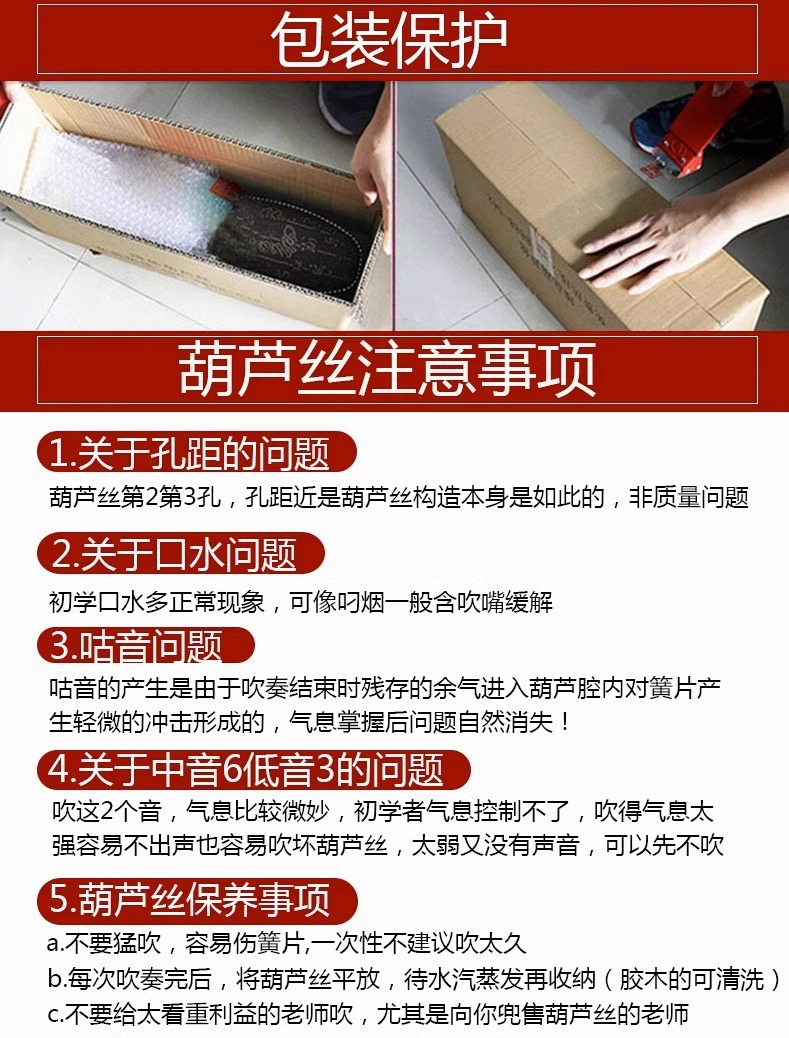 包装保护

葫芦丝注意事项

1.关于孔距的问题

葫芦丝第2第3孔，孔距近是葫芦丝构造本身是如此的，非质量问题

2.关于口水问题

初学口水多正常现象，可像叼烟一般含吹嘴缓解

3.咕音问题

咕音的产生是由于吹奏结束时残存的余气进入葫芦腔内对簧片产生轻微的冲击形成的，气息掌握后问题自然消失！

4.关于中音6低音3的问题

吹这2个音，气息比较微妙，初学者气息控制不了，吹得气息太强容易不出声也容易吹坏葫芦丝，太弱又没有声音，可以先不吹

5.葫芦丝保养事项

a.不要猛吹，容易伤簧片,一次性不建议吹太久
b.每次吹奏完后，将葫芦丝平放，待水汽蒸发再收纳（胶木的可清洗）
c.不要给太看重利益的老师吹，尤其是向你兜售葫芦丝的老师