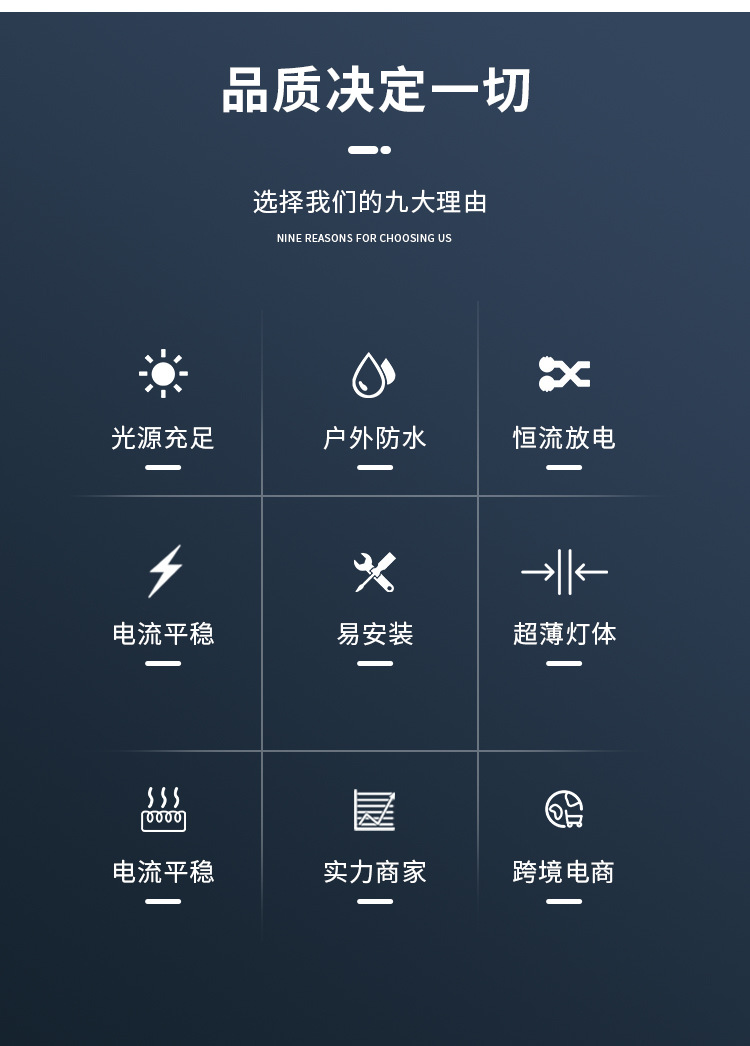 品质决定一切

选择我们的九大理由

NINE REASONS FOR CHOOSING US

光源充足

户外防水

恒流放电

电流平稳

易安装

超薄灯体

电流平稳

实力商家

跨境电商